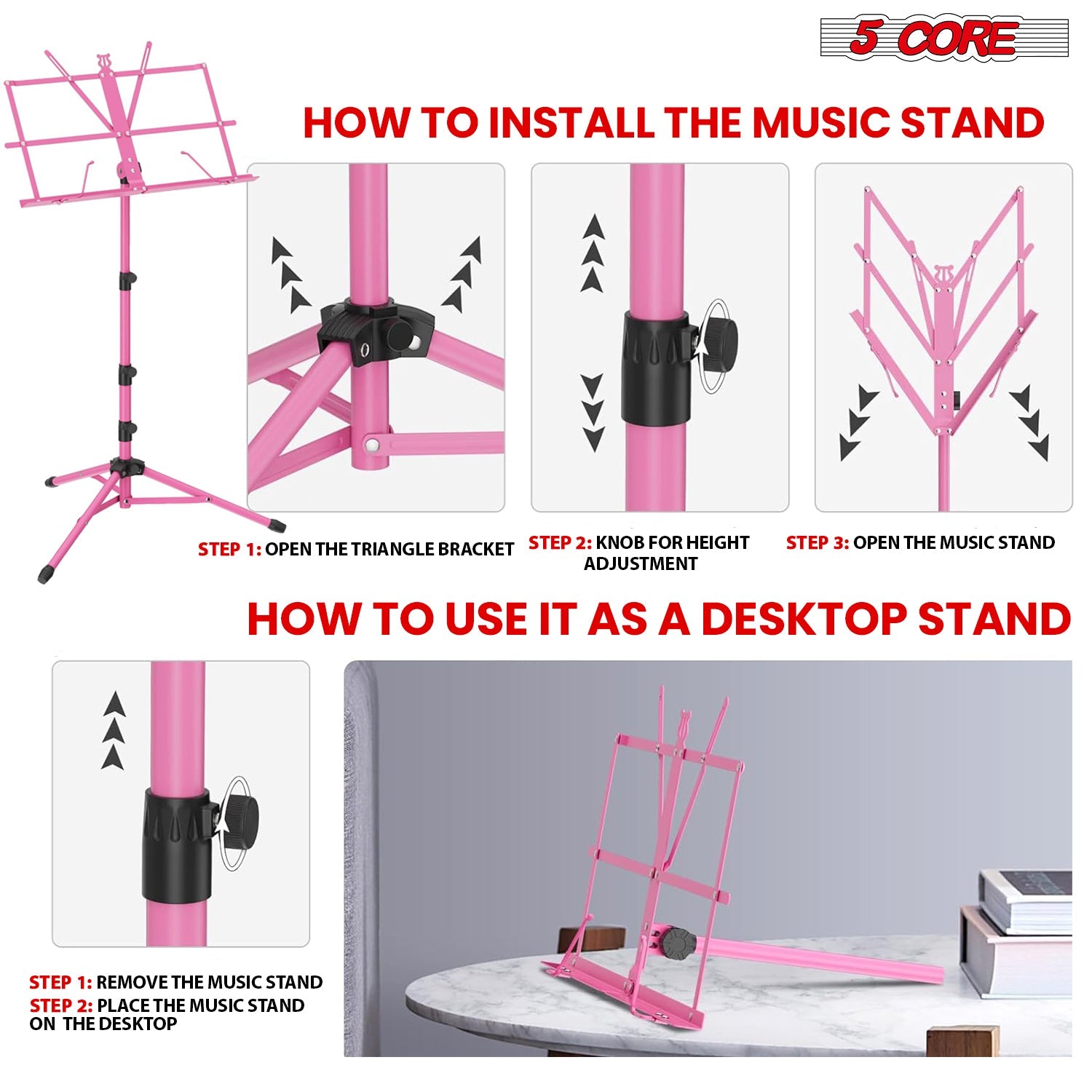 5 CORE

HOW TO INSTALL THE MUSIC STAND

STEP 1: OPEN THE TRIANGLE BRACKET

STEP 2: KNOB FOR HEIGHT ADJUSTMENT

STEP 3: OPEN THE MUSIC STAND

HOW TO USE IT AS A DESKTOP STAND

STEP 1: REMOVE THE MUSIC STAND
STEP 2: PLACE THE MUSIC STAND ON THE DESKTOP