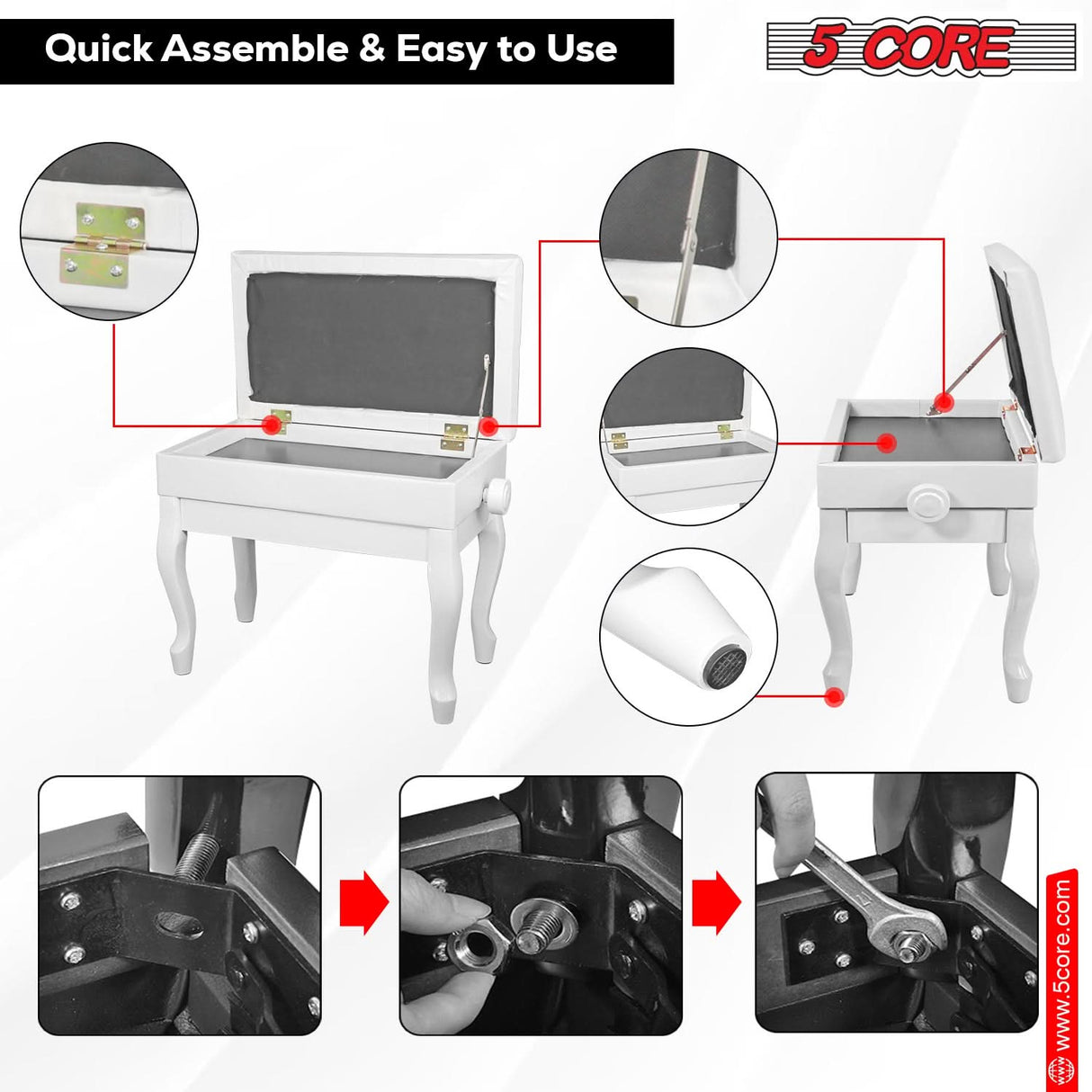 Quick Assemble & Easy to Use

5 CORE

www.5core.com