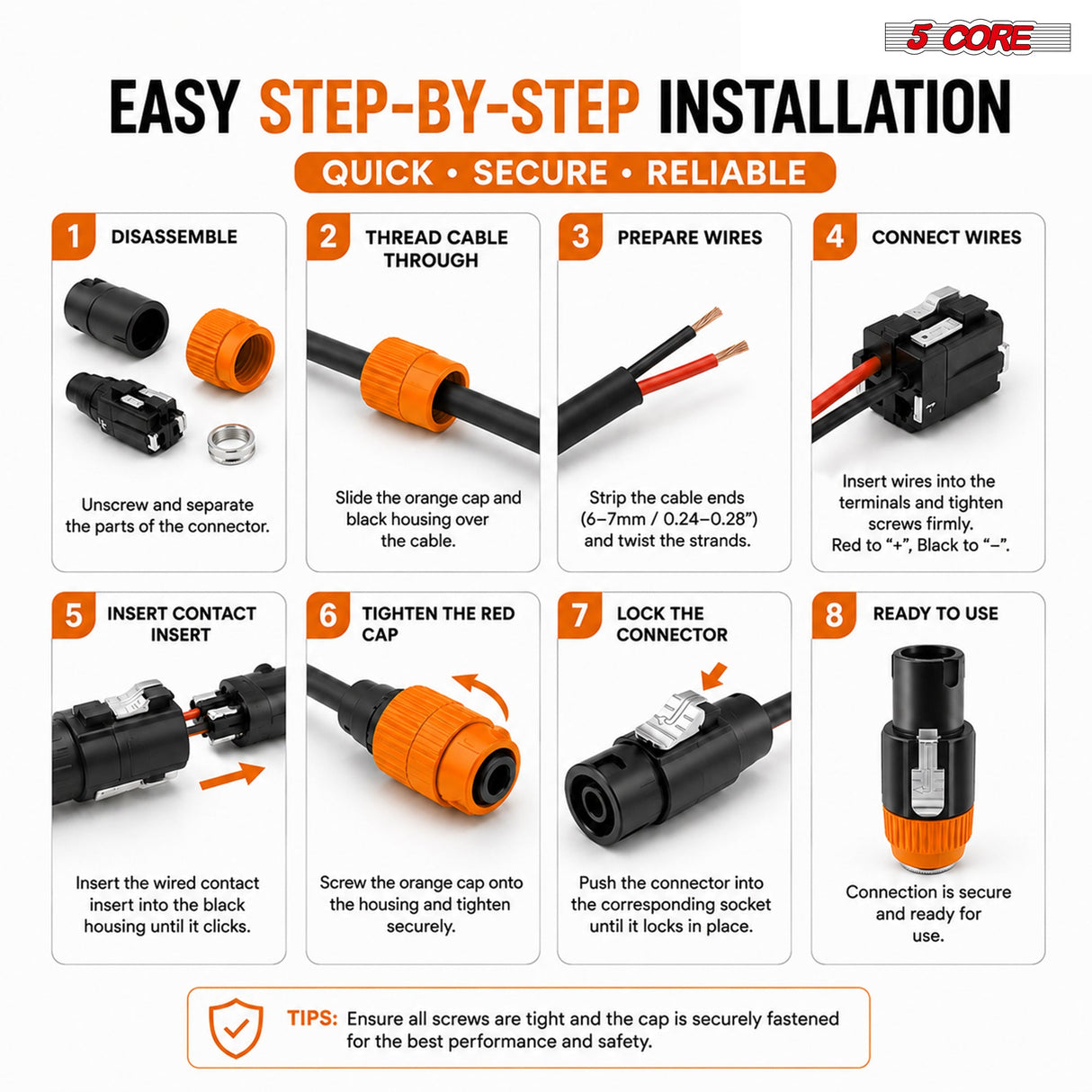 5 CORE

EASY STEP-BY-STEP INSTALLATION

QUICK • SECURE • RELIABLE

1 DISASSEMBLE

Unscrew and separate the parts of the connector.

2 THREAD CABLE THROUGH

Slide the orange cap and black housing over the cable.

3 PREPARE WIRES

Strip the cable ends (6–7mm / 0.24–0.28") and twist the strands.

4 CONNECT WIRES

Insert wires into the terminals and tighten screws firmly. Red to "+", Black to "–".

5 INSERT CONTACT INSERT

Insert the wired contact insert into the black housing until it clicks.

6 TIGHTEN THE RED CAP

Screw the orange cap onto the housing and tighten securely.

7 LOCK THE CONNECTOR

Push the connector into the corresponding socket until it locks in place.

8 READY TO USE

Connection is secure and ready for use.

TIPS: Ensure all screws are tight and the cap is securely fastened for the best performance and safety.