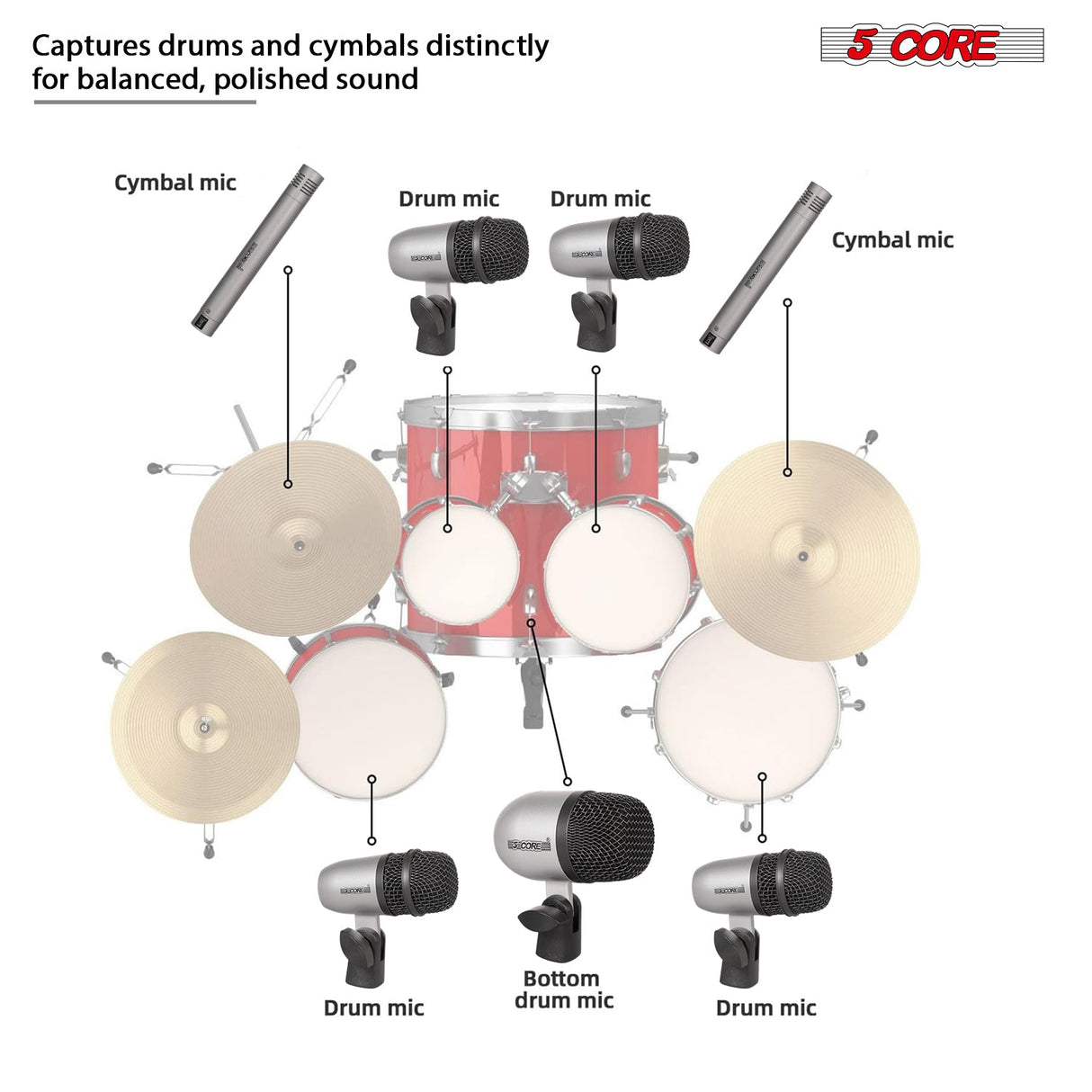 Captures drums and cymbals distinctly for balanced, polished sound

5 CORE

Cymbal mic

Drum mic

Drum mic

Cymbal mic

5 CORE

5 CORE

5 CORE

5 CORE

5 CORE

Drum mic

Bottom drum mic

Drum mic