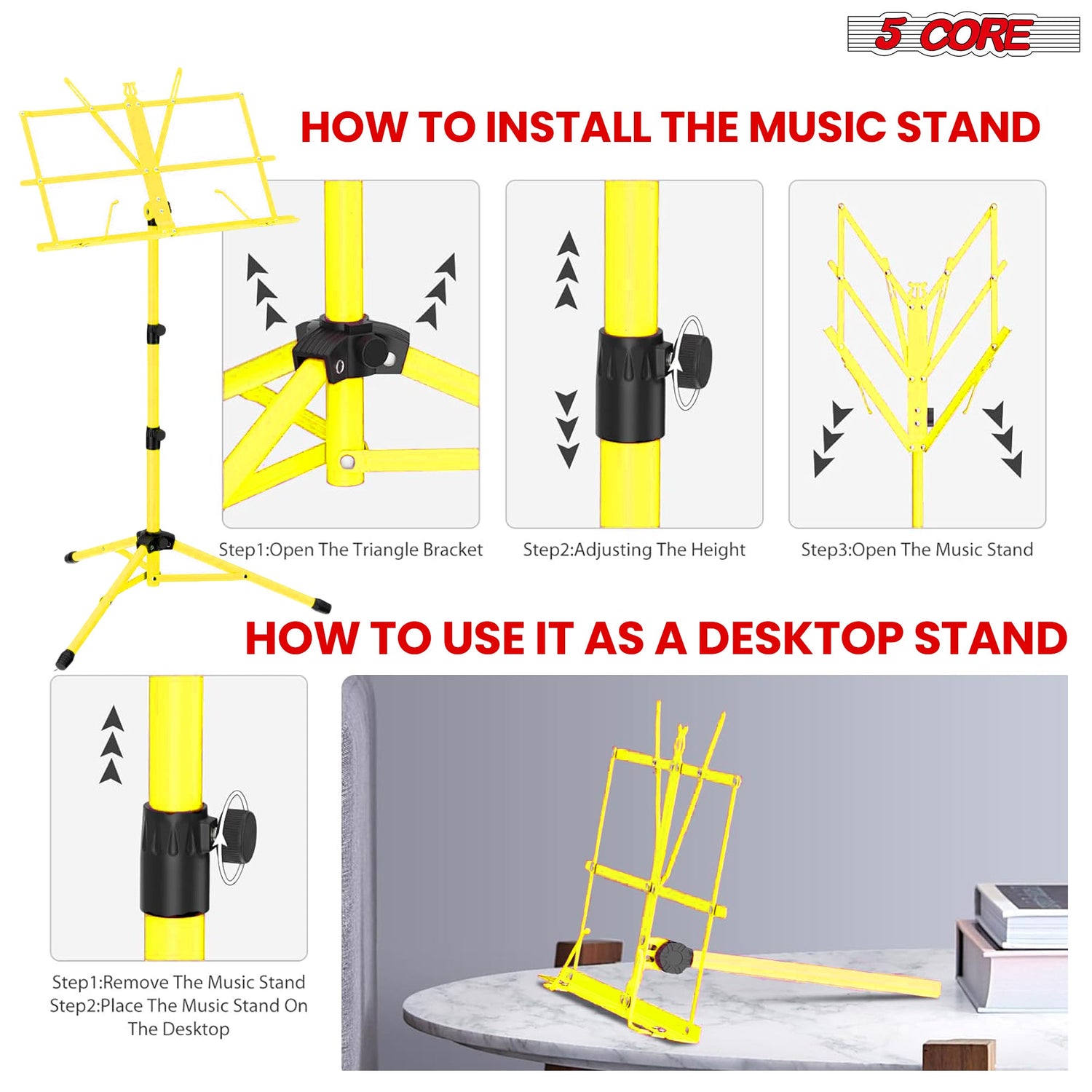 5 CORE

HOW TO INSTALL THE MUSIC STAND

Step1:Open The Triangle Bracket

Step2:Adjusting The Height

Step3:Open The Music Stand

HOW TO USE IT AS A DESKTOP STAND

Step1:Remove The Music Stand
Step2:Place The Music Stand On The Desktop