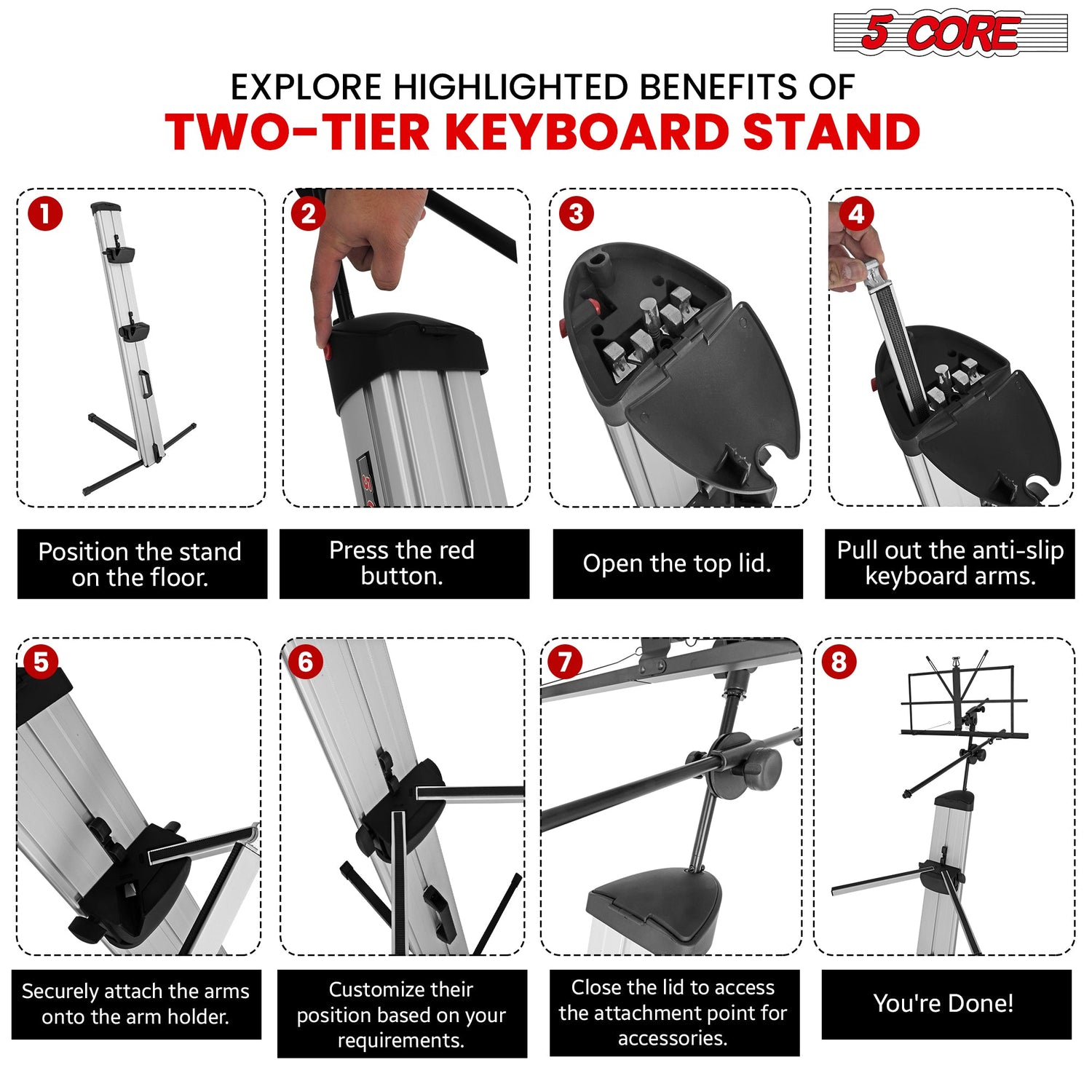 5 CORE

EXPLORE HIGHLIGHTED BENEFITS OF
TWO-TIER KEYBOARD STAND

1
Position the stand on the floor.

2
Press the red button.

3
Open the top lid.

4
Pull out the anti-slip keyboard arms.

5
Securely attach the arms onto the arm holder.

6
Customize their position based on your requirements.

7
Close the lid to access the attachment point for accessories.

8
You're Done!