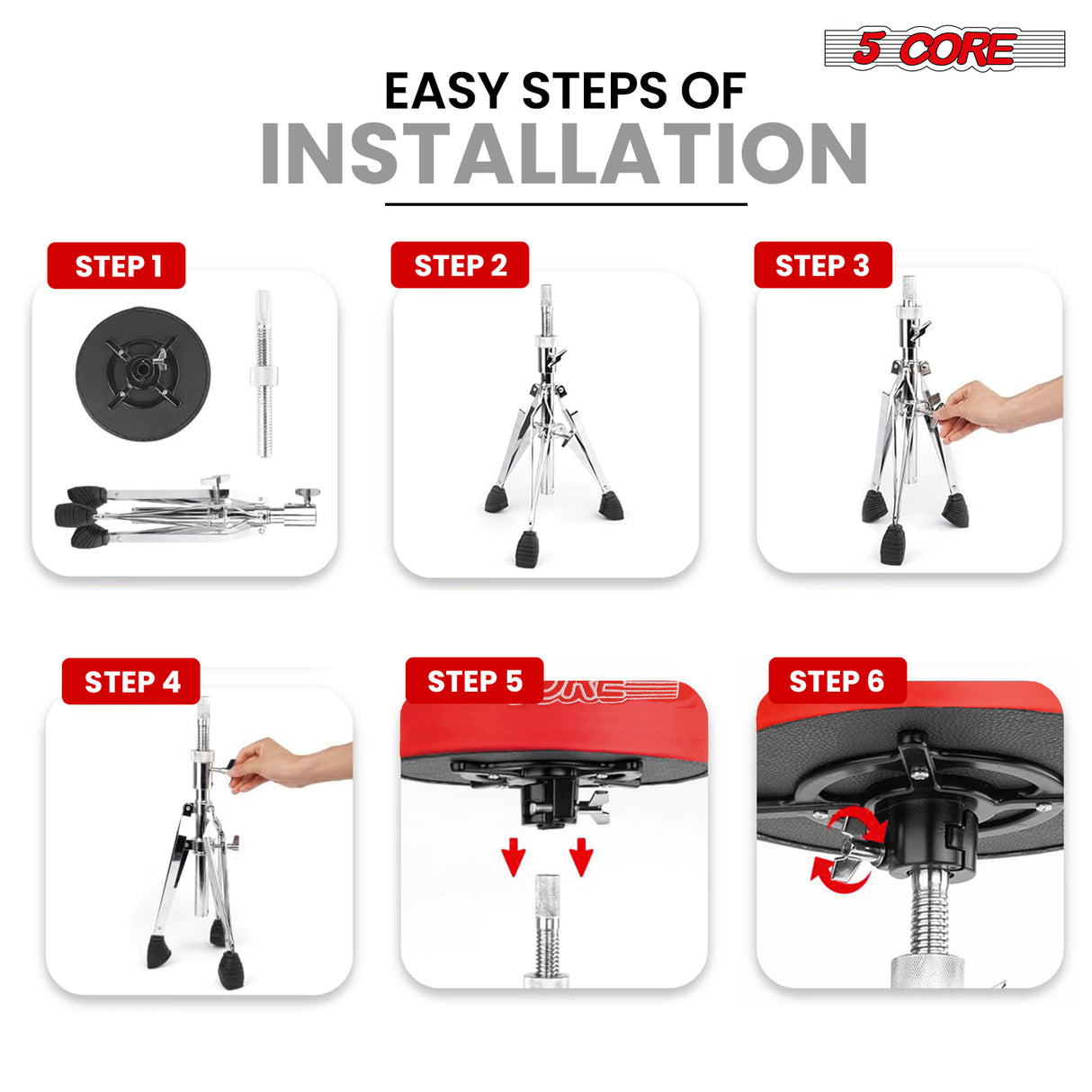 5 CORE

EASY STEPS OF
INSTALLATION

STEP 1

STEP 2

STEP 3

STEP 4

STEP 5

STEP 6