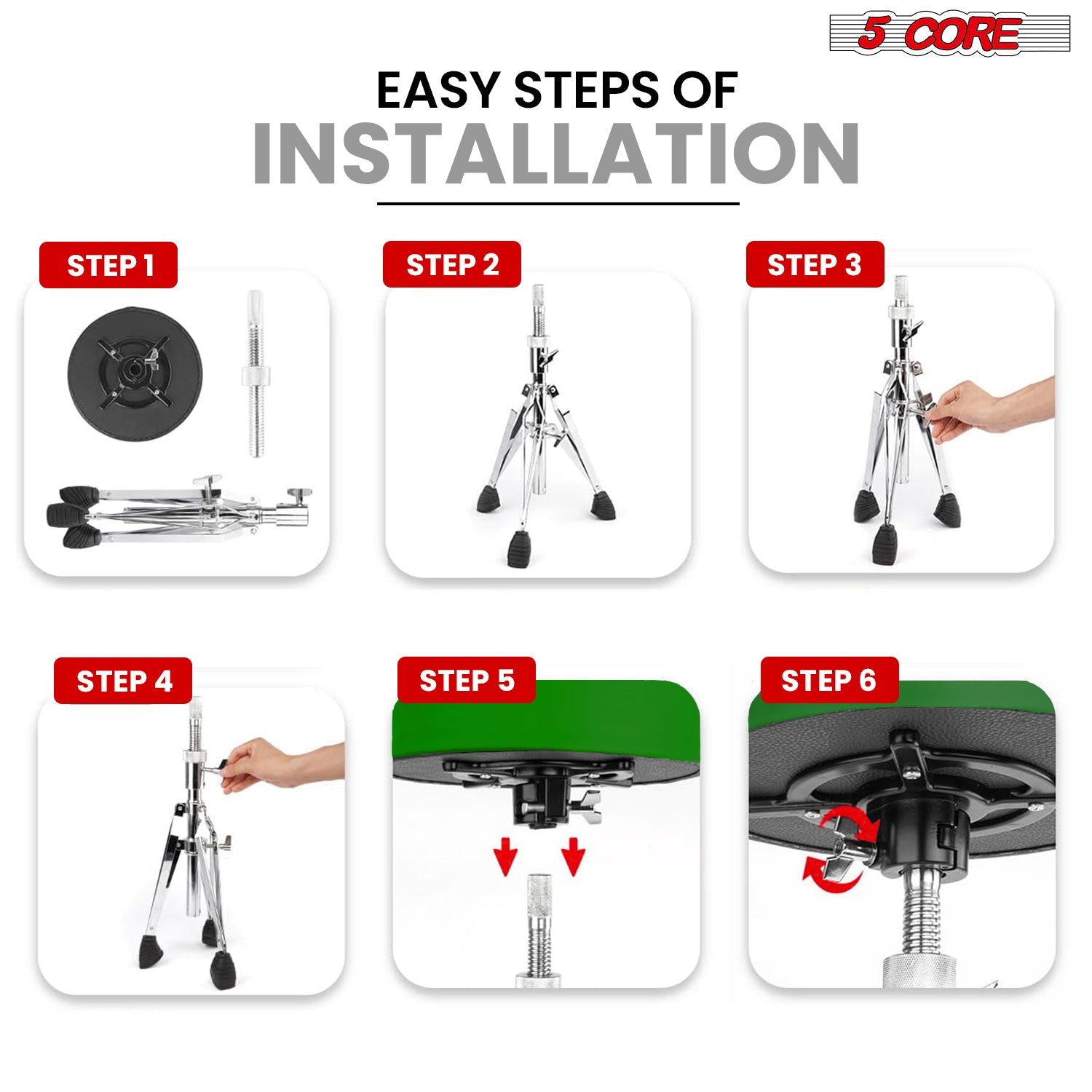 5 CORE

EASY STEPS OF
INSTALLATION

STEP 1

STEP 2

STEP 3

STEP 4

STEP 5

STEP 6