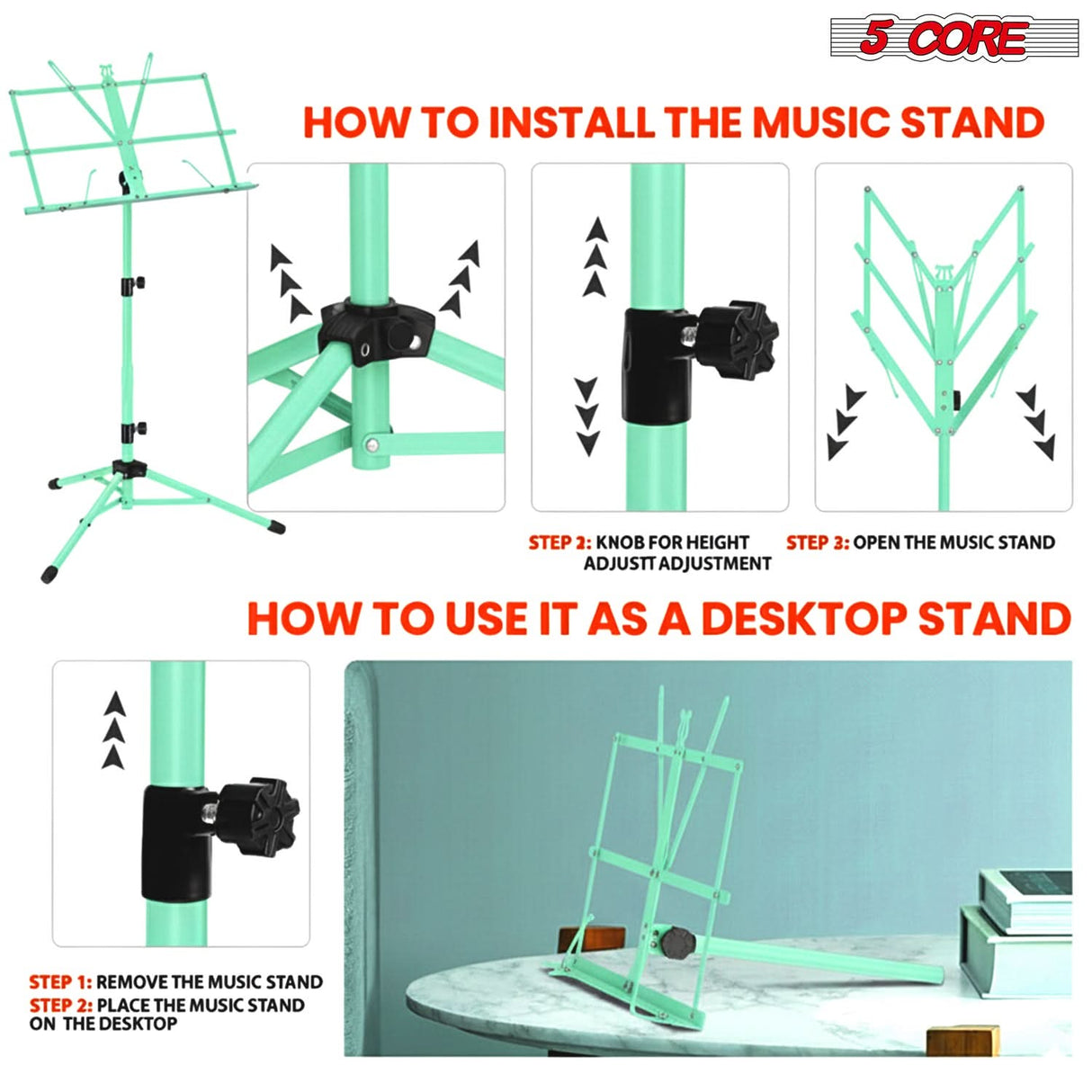 5 CORE

HOW TO INSTALL THE MUSIC STAND

STEP 2: KNOB FOR HEIGHT ADJUSTT ADJUSTMENT

STEP 3: OPEN THE MUSIC STAND

HOW TO USE IT AS A DESKTOP STAND

STEP 1: REMOVE THE MUSIC STAND
STEP 2: PLACE THE MUSIC STAND ON THE DESKTOP