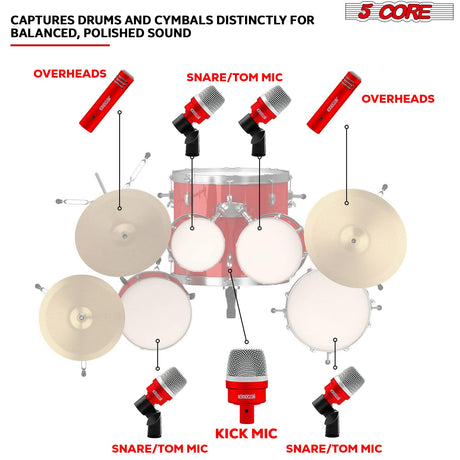 CAPTURES DRUMS AND CYMBALS DISTINCTLY FOR BALANCED, POLISHED SOUND

5 CORE

OVERHEADS

SNARE/TOM MIC

OVERHEADS

KICK MIC

SNARE/TOM MIC

SNARE/TOM MIC