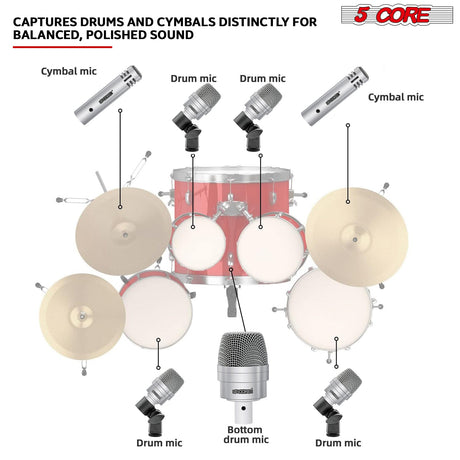 CAPTURES DRUMS AND CYMBALS DISTINCTLY FOR BALANCED, POLISHED SOUND

5 CORE

Cymbal mic

Drum mic

Drum mic

Cymbal mic

Drum mic

Bottom drum mic

Drum mic