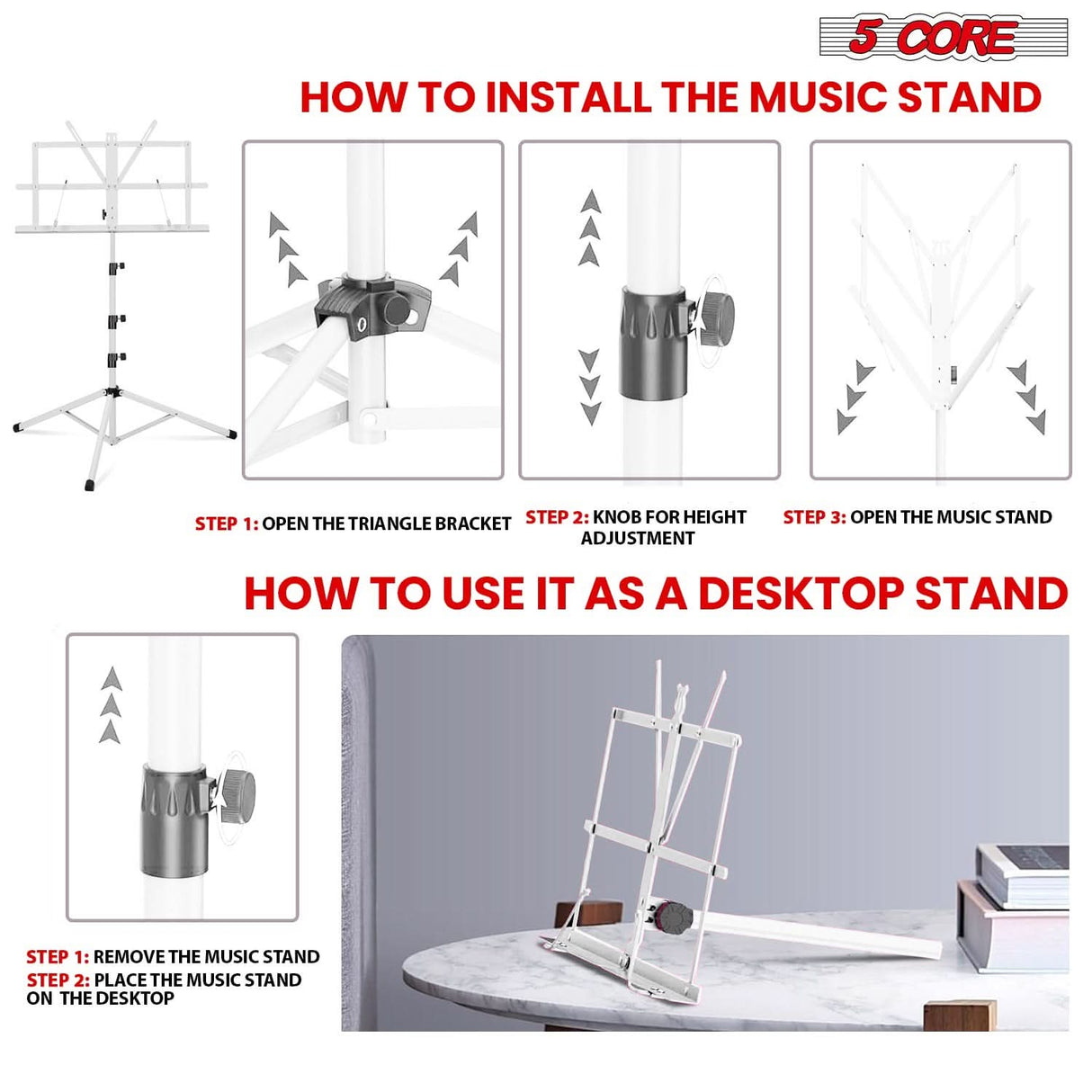 5 CORE

HOW TO INSTALL THE MUSIC STAND

STEP 1: OPEN THE TRIANGLE BRACKET

STEP 2: KNOB FOR HEIGHT ADJUSTMENT

STEP 3: OPEN THE MUSIC STAND

HOW TO USE IT AS A DESKTOP STAND

STEP 1: REMOVE THE MUSIC STAND
STEP 2: PLACE THE MUSIC STAND ON THE DESKTOP