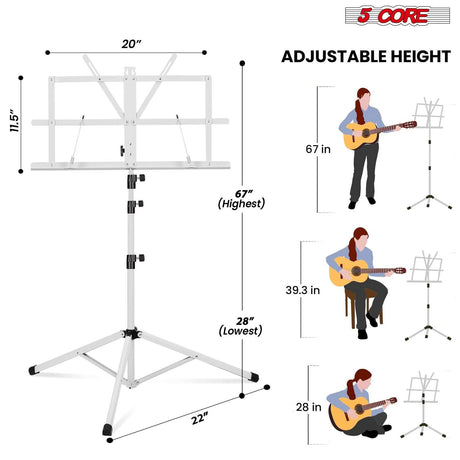 5 CORE

20"

11.5"

67"
(Highest)

28"
(Lowest)

22"

ADJUSTABLE HEIGHT

67 in

39.3 in

28 in