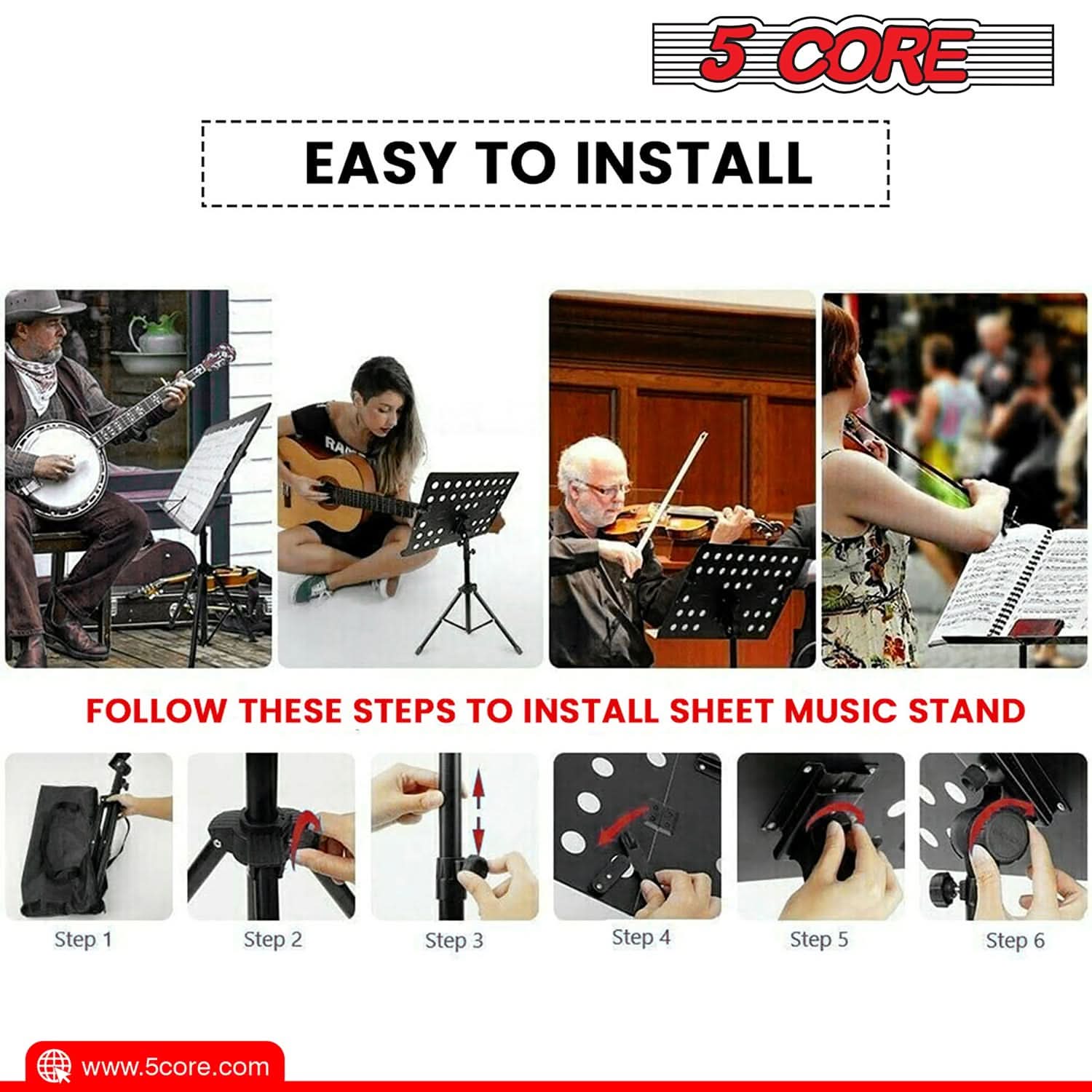 5 CORE

EASY TO INSTALL

FOLLOW THESE STEPS TO INSTALL SHEET MUSIC STAND

Step 1

Step 2

Step 3

Step 4

Step 5

Step 6

www.5core.com