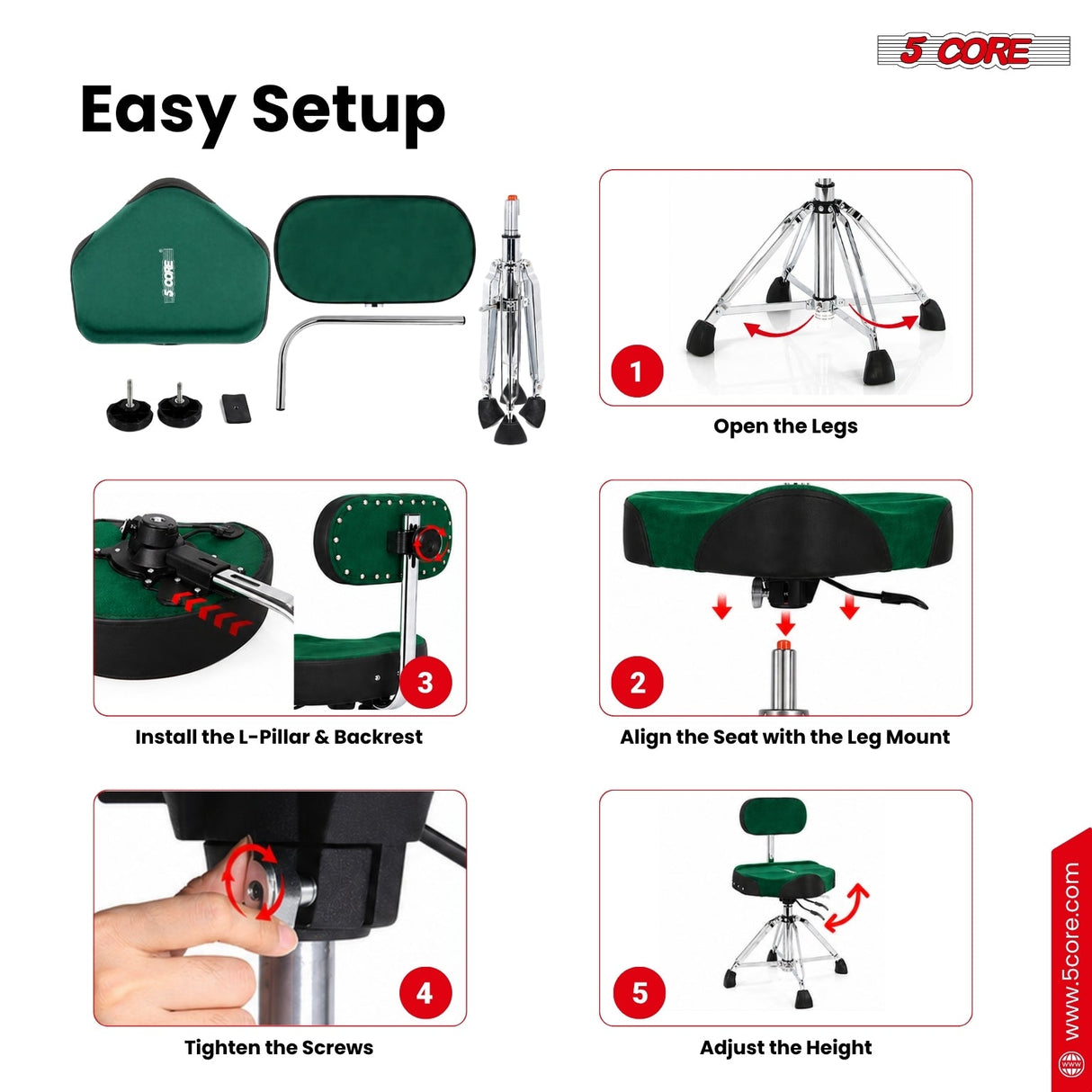 5 CORE

Easy Setup

5 CORE

1

Open the Legs

3

Install the L-Pillar & Backrest

2

Align the Seat with the Leg Mount

4

Tighten the Screws

5

Adjust the Height

www.5core.com