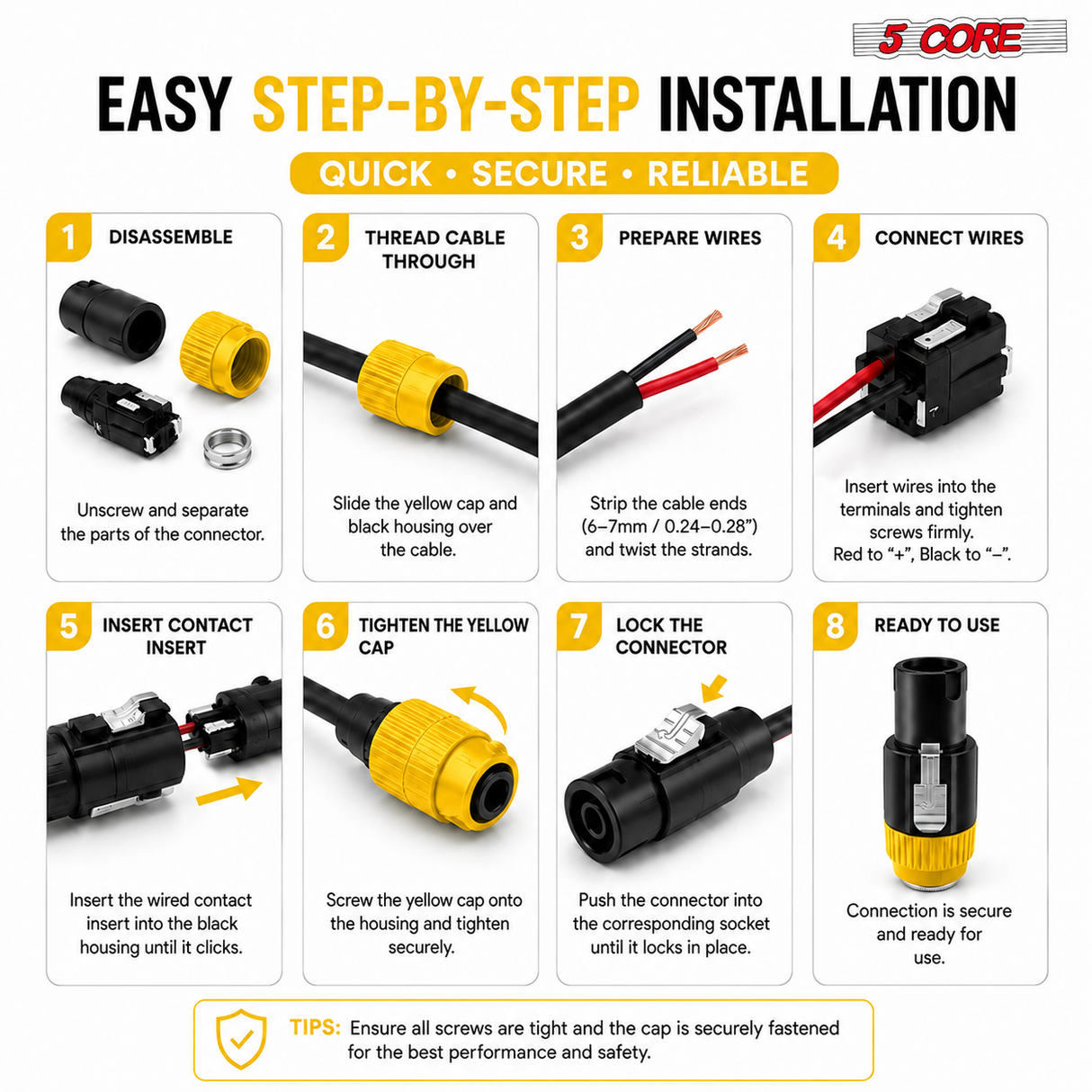 5 CORE

EASY STEP-BY-STEP INSTALLATION

QUICK • SECURE • RELIABLE

1 DISASSEMBLE

Unscrew and separate the parts of the connector.

2 THREAD CABLE THROUGH

Slide the yellow cap and black housing over the cable.

3 PREPARE WIRES

Strip the cable ends (6–7mm / 0.24–0.28") and twist the strands.

4 CONNECT WIRES

Insert wires into the terminals and tighten screws firmly. Red to "+", Black to "–".

5 INSERT CONTACT INSERT

Insert the wired contact insert into the black housing until it clicks.

6 TIGHTEN THE YELLOW CAP

Screw the yellow cap onto the housing and tighten securely.

7 LOCK THE CONNECTOR

Push the connector into the corresponding socket until it locks in place.

8 READY TO USE

Connection is secure and ready for use.

TIPS: Ensure all screws are tight and the cap is securely fastened for the best performance and safety.