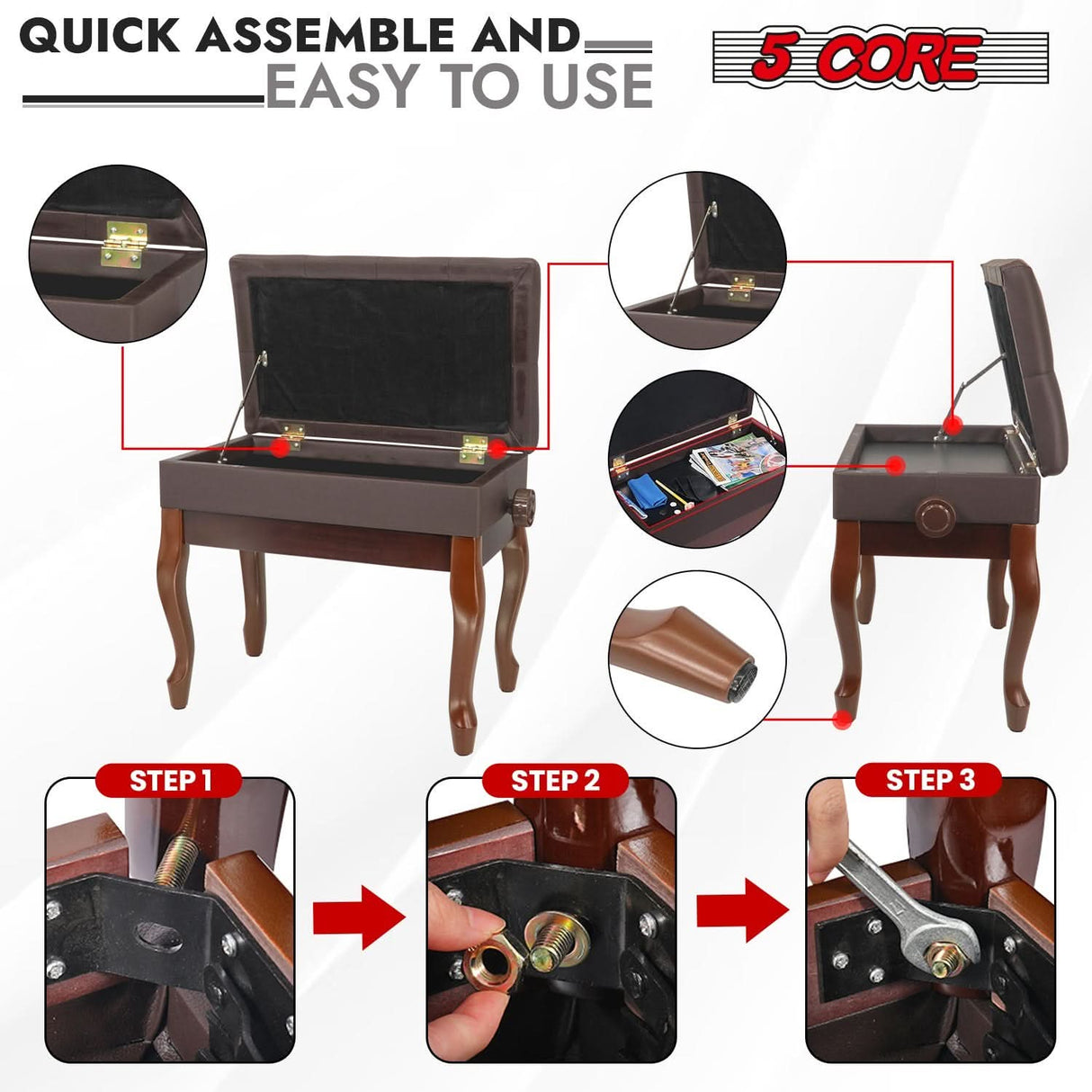 QUICK ASSEMBLE AND EASY TO USE

5 CORE

STEP 1

STEP 2

STEP 3