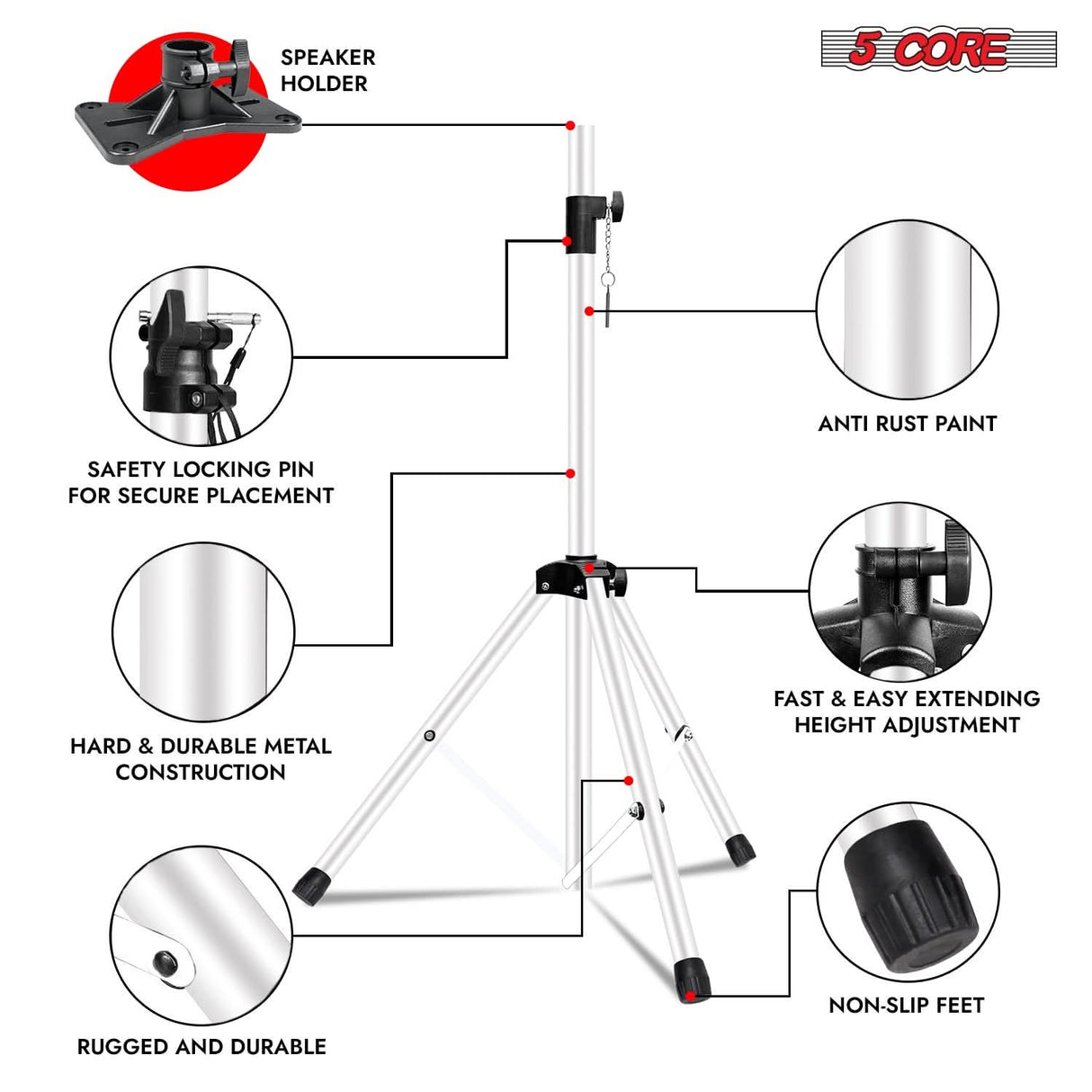 SPEAKER HOLDER

5 CORE

SAFETY LOCKING PIN FOR SECURE PLACEMENT

ANTI RUST PAINT

HARD & DURABLE METAL CONSTRUCTION

FAST & EASY EXTENDING HEIGHT ADJUSTMENT

RUGGED AND DURABLE

NON-SLIP FEET