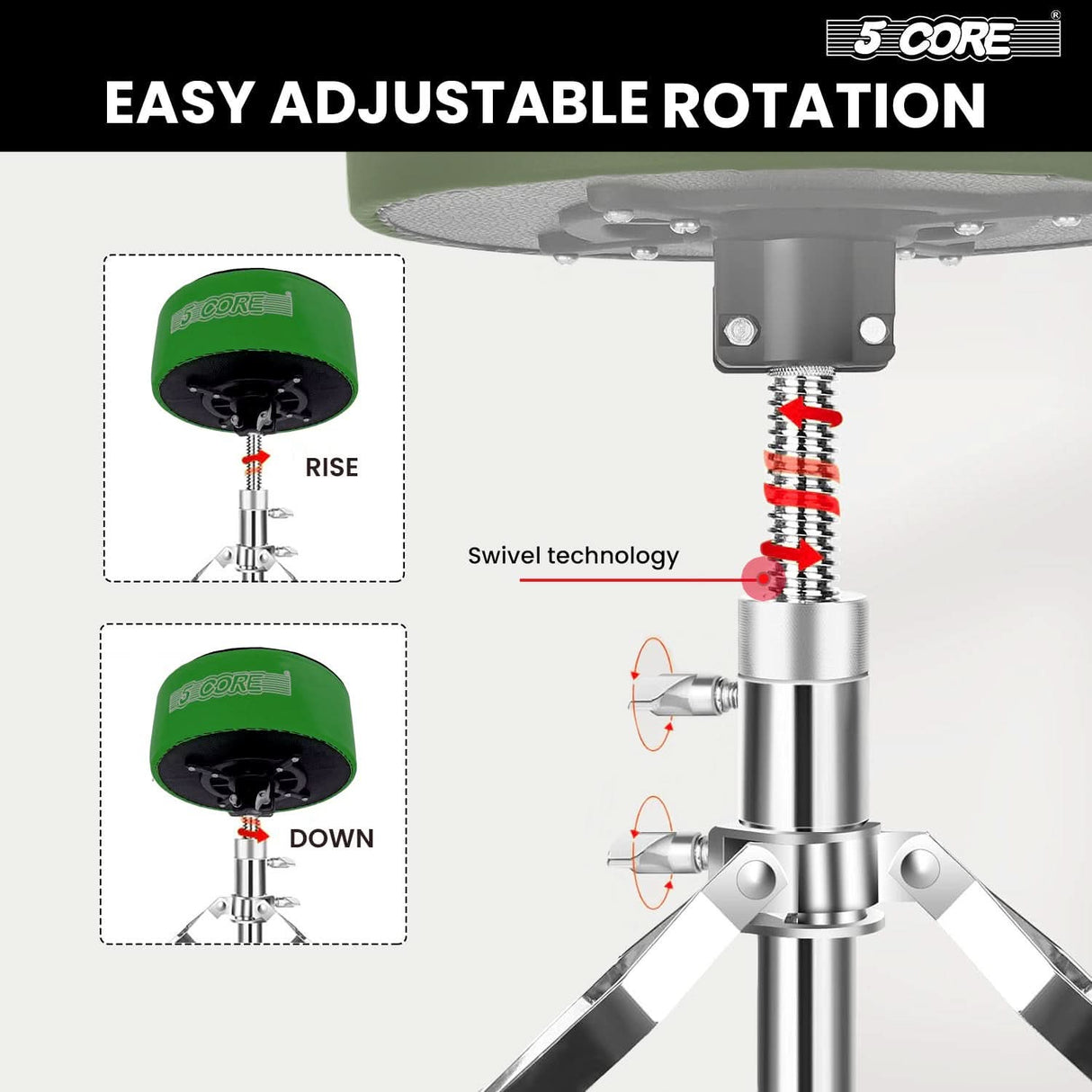 5 CORE®

EASY ADJUSTABLE ROTATION

5 CORE

RISE

5 CORE

DOWN

Swivel technology