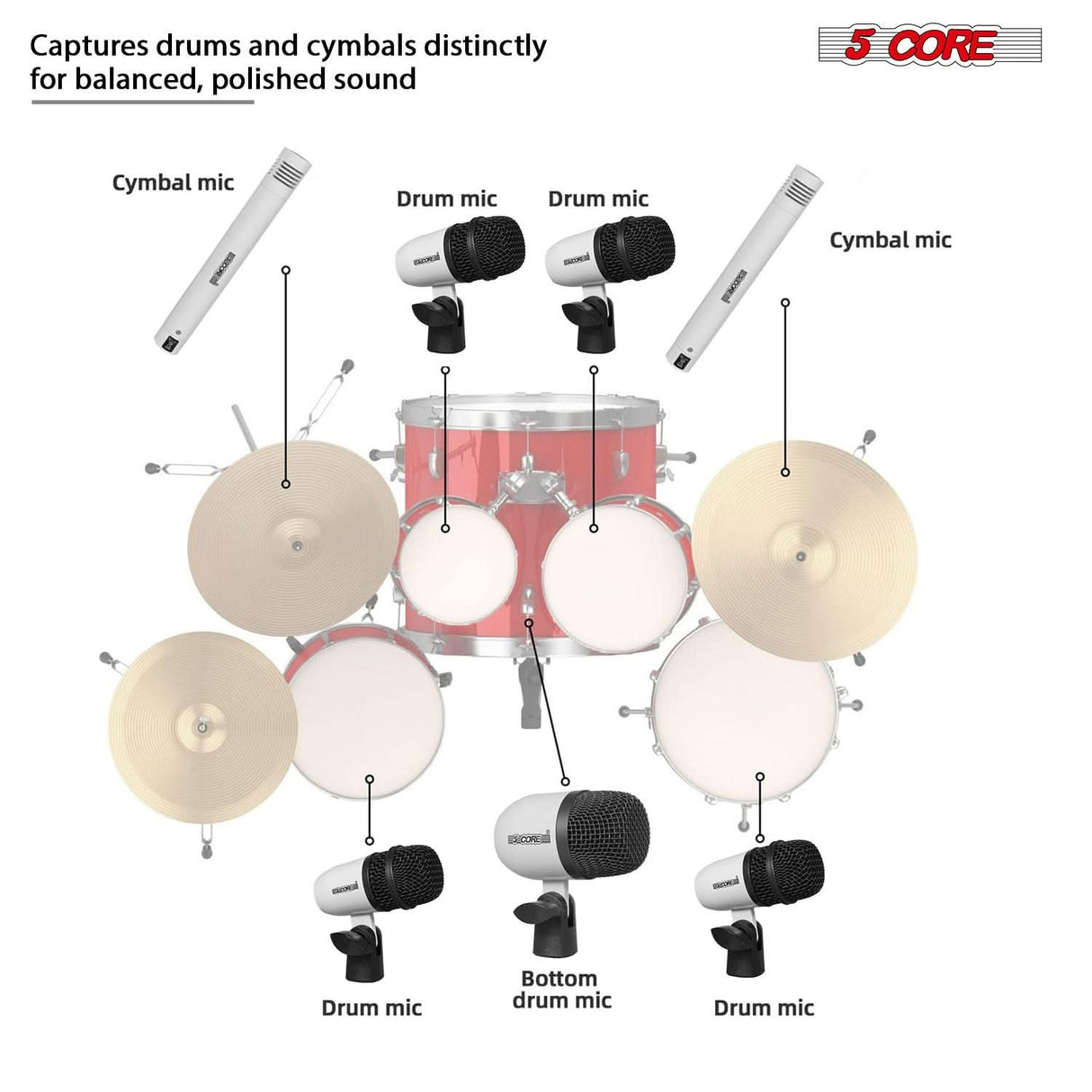 Captures drums and cymbals distinctly for balanced, polished sound

5 CORE

Cymbal mic

Drum mic

Drum mic

Cymbal mic

5 CORE

5 CORE

5 CORE

5 CORE

5 CORE

5 CORE

5 CORE

Drum mic

Bottom drum mic

Drum mic