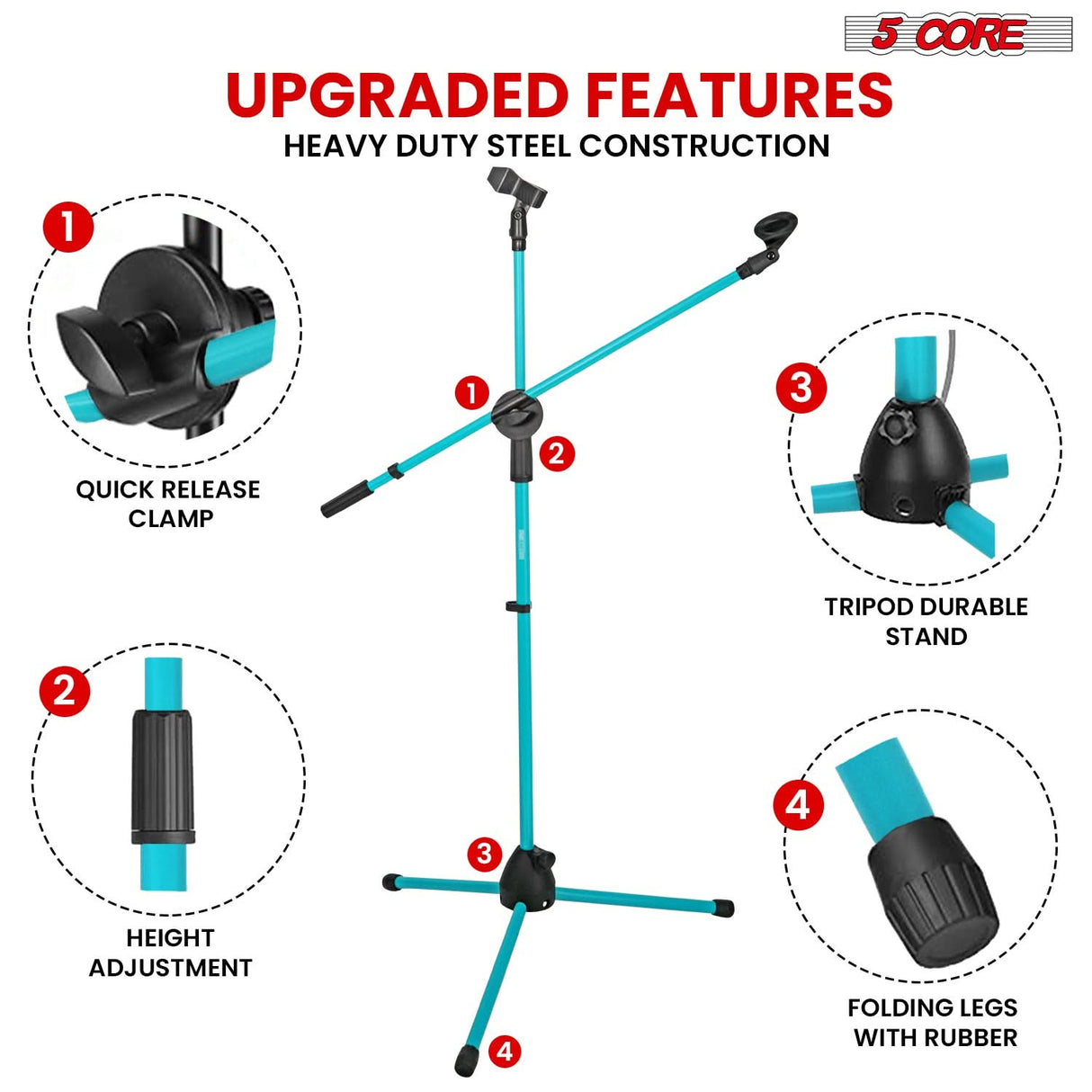 5 CORE

UPGRADED FEATURES

HEAVY DUTY STEEL CONSTRUCTION

1

QUICK RELEASE CLAMP

2

HEIGHT ADJUSTMENT

1

2

3

4

3

TRIPOD DURABLE STAND

4

FOLDING LEGS WITH RUBBER