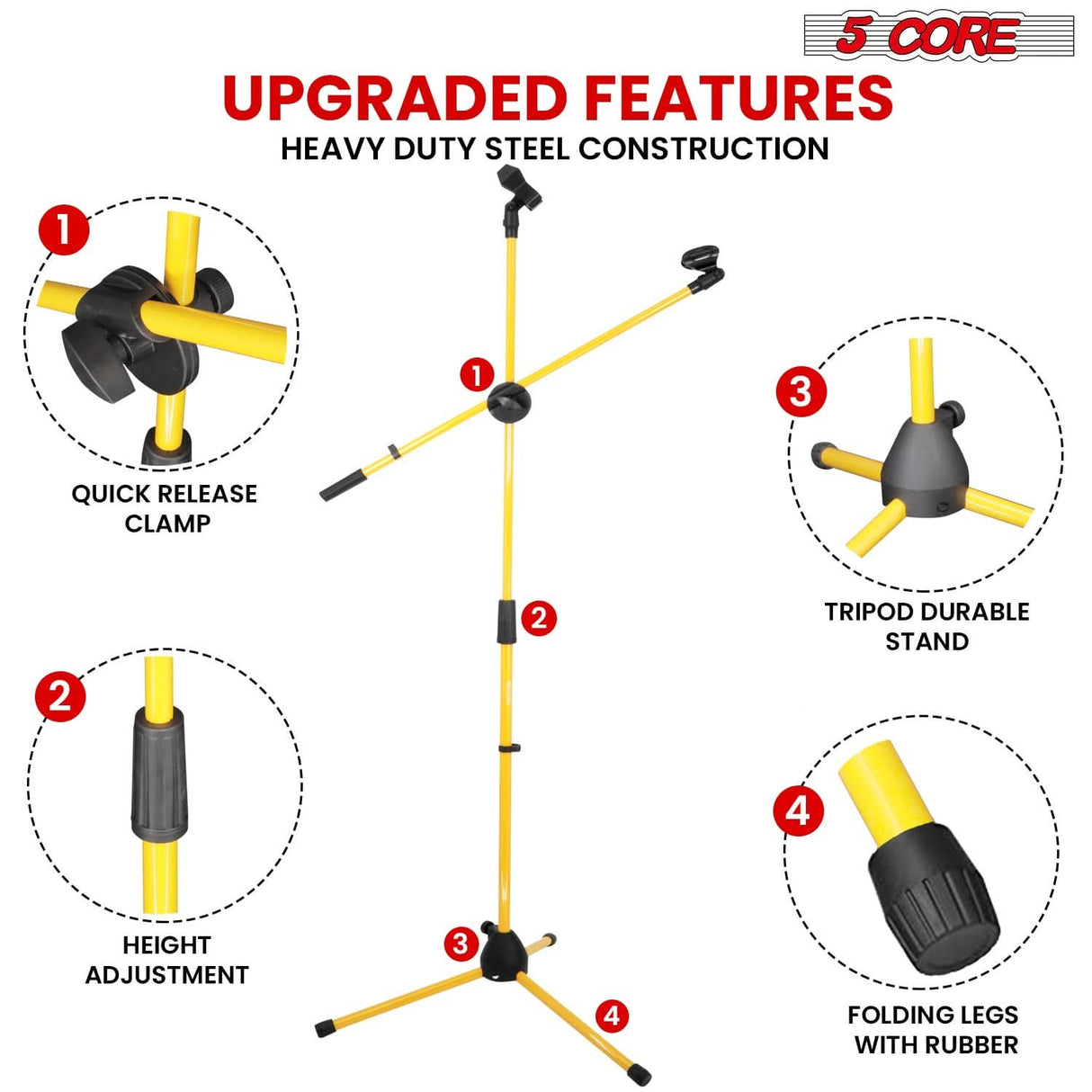 5 CORE

UPGRADED FEATURES

HEAVY DUTY STEEL CONSTRUCTION

1

QUICK RELEASE CLAMP

2

HEIGHT ADJUSTMENT

1

2

3

4

3

TRIPOD DURABLE STAND

4

FOLDING LEGS WITH RUBBER