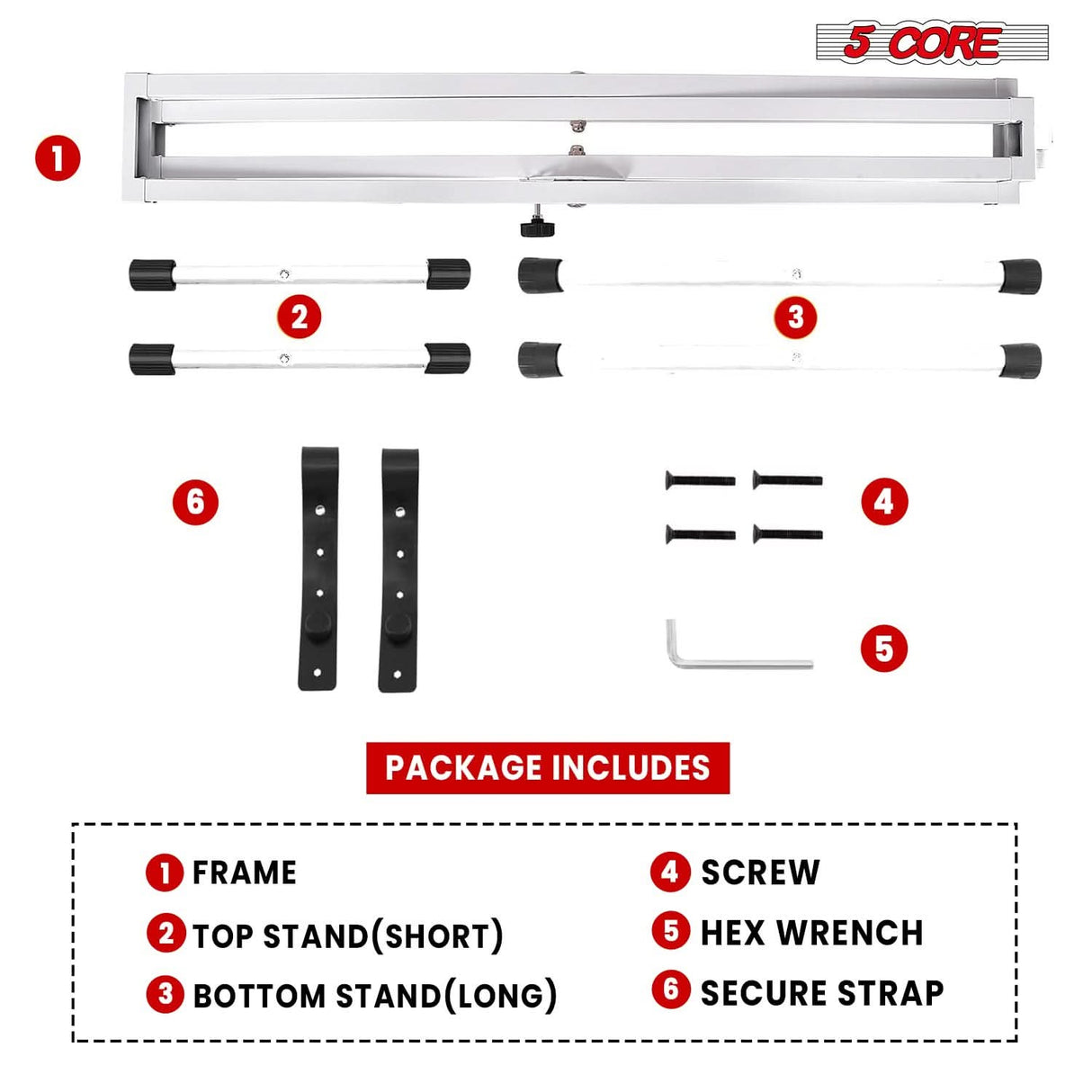 5 CORE

1

2

3

6

4

5

PACKAGE INCLUDES

1 FRAME
2 TOP STAND(SHORT)
3 BOTTOM STAND(LONG)

4 SCREW
5 HEX WRENCH
6 SECURE STRAP