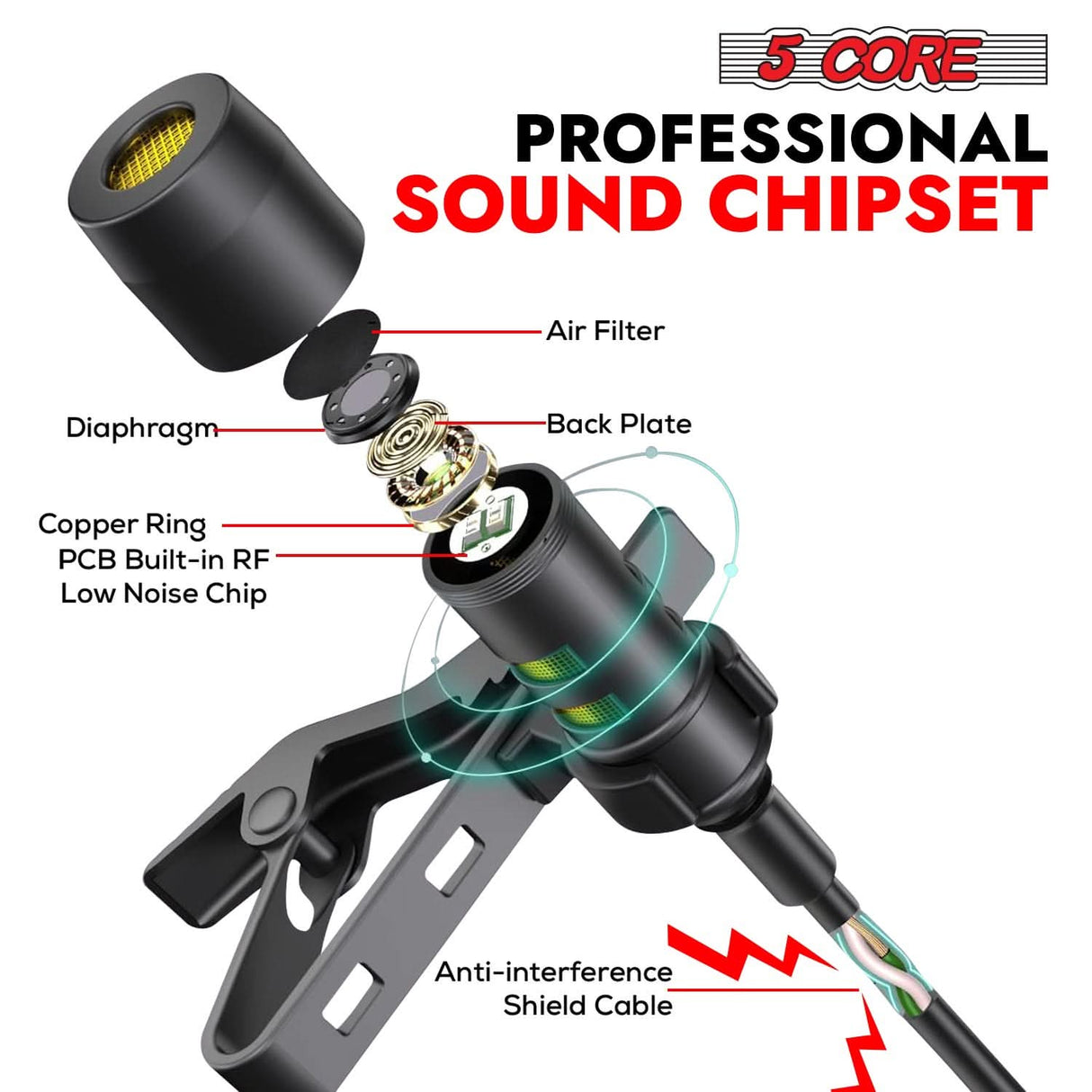 5 CORE

PROFESSIONAL
SOUND CHIPSET

Air Filter

Diaphragm

Back Plate

Copper Ring
PCB Built-in RF
Low Noise Chip

Anti-interference
Shield Cable