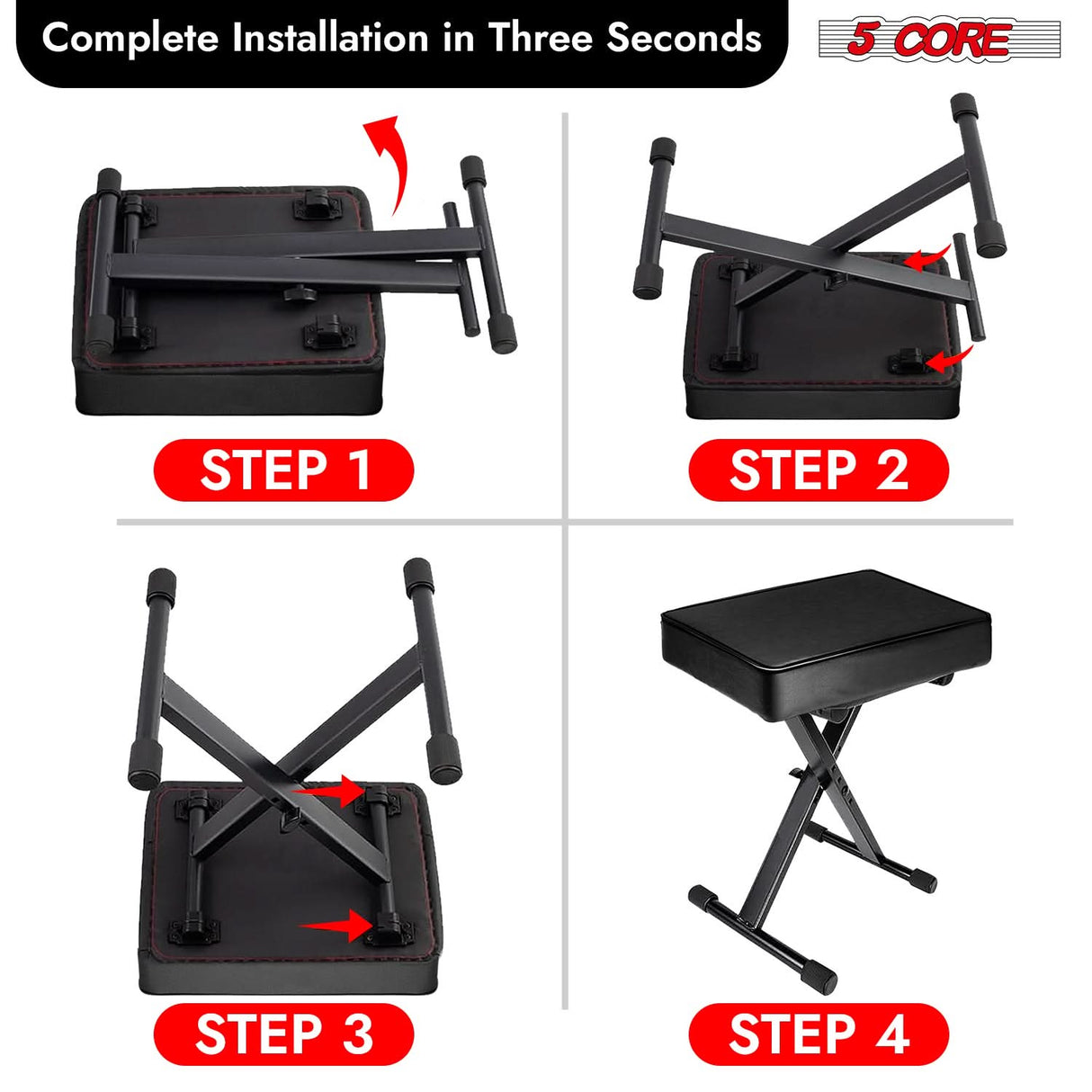 Complete Installation in Three Seconds

5 CORE

STEP 1

STEP 2

STEP 3

STEP 4