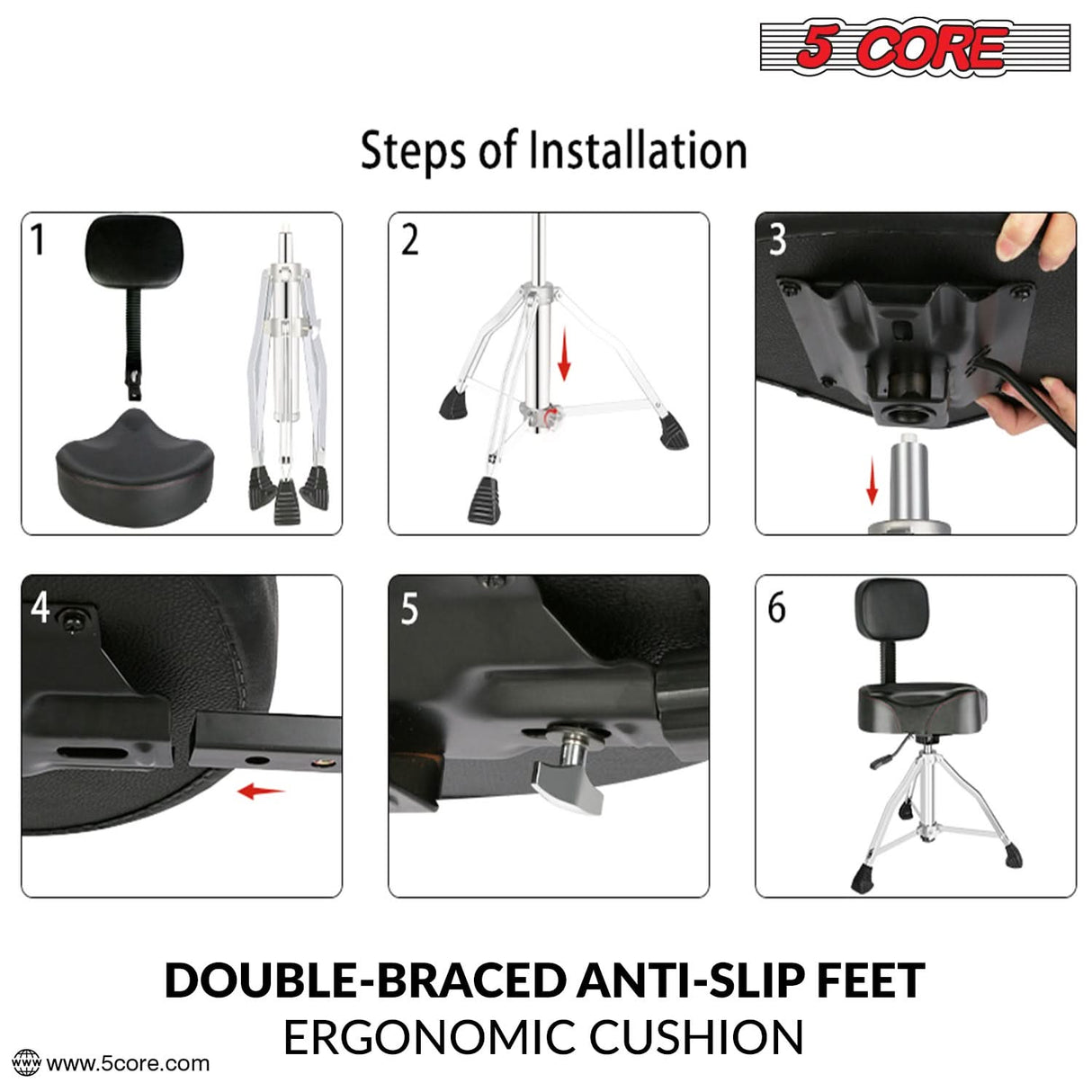 5 CORE

Steps of Installation

1

2

3

4

5

6

DOUBLE-BRACED ANTI-SLIP FEET
ERGONOMIC CUSHION

www.5core.com