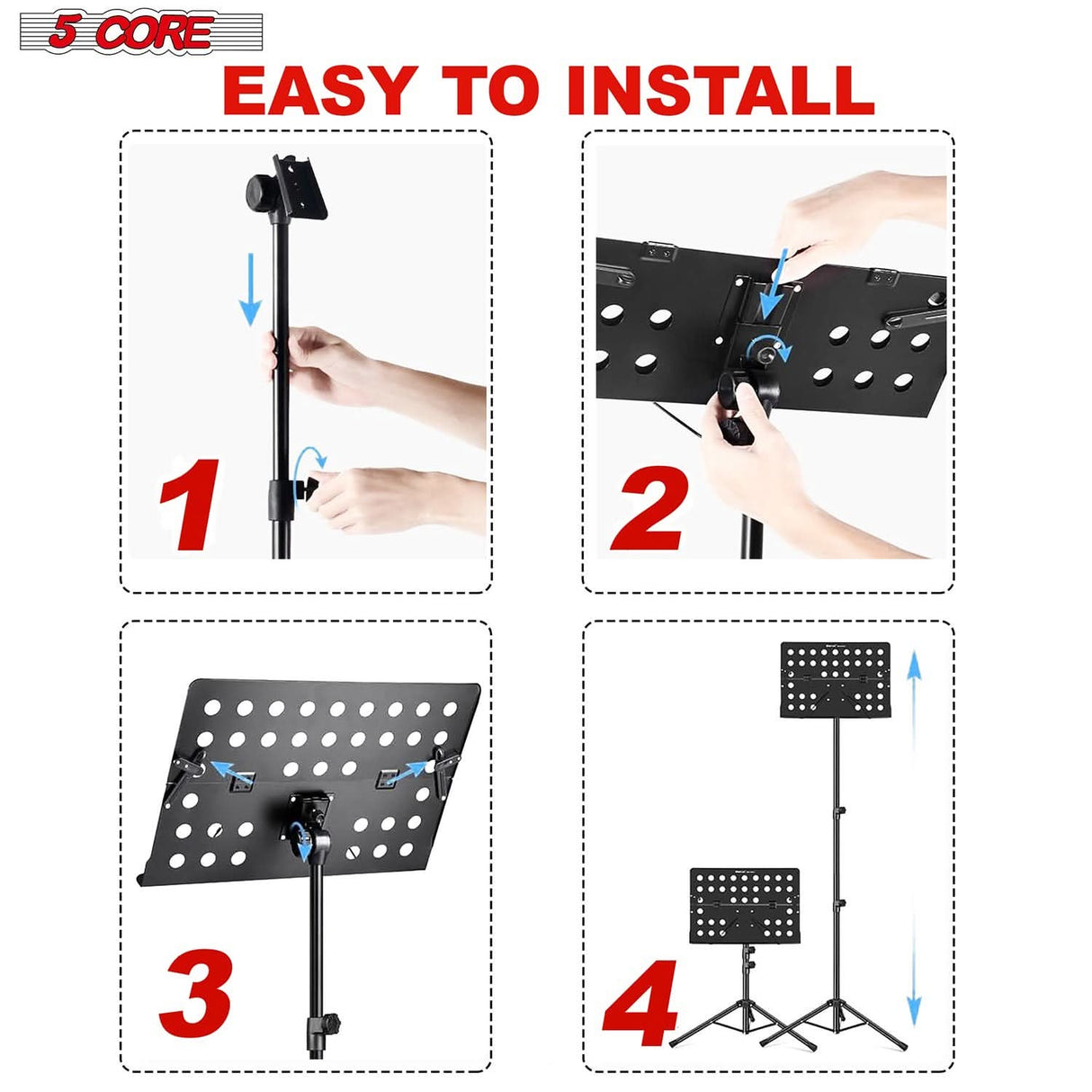 5 CORE

EASY TO INSTALL

1

2

3

4