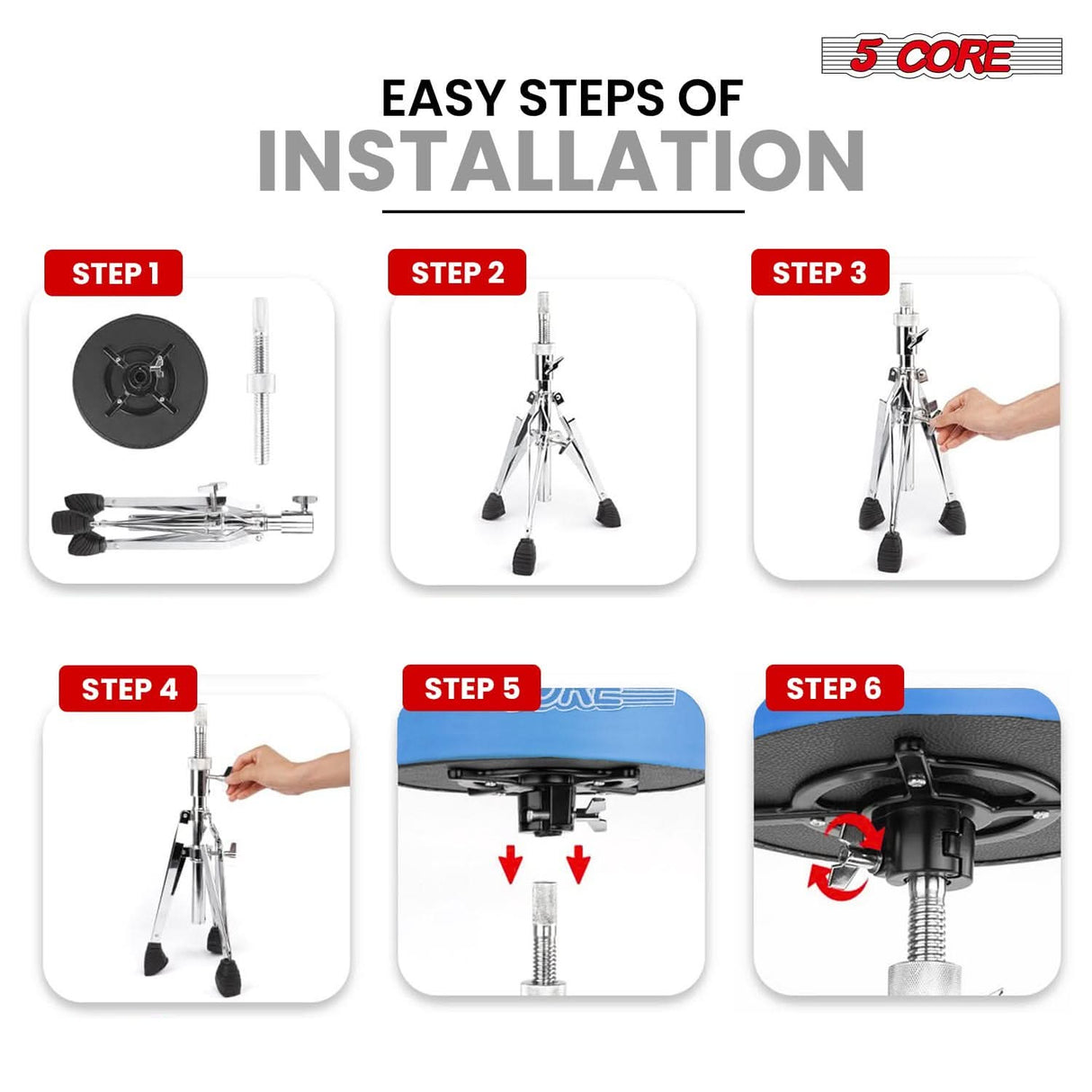 5 CORE

EASY STEPS OF
INSTALLATION

STEP 1

STEP 2

STEP 3

STEP 4

STEP 5

STEP 6