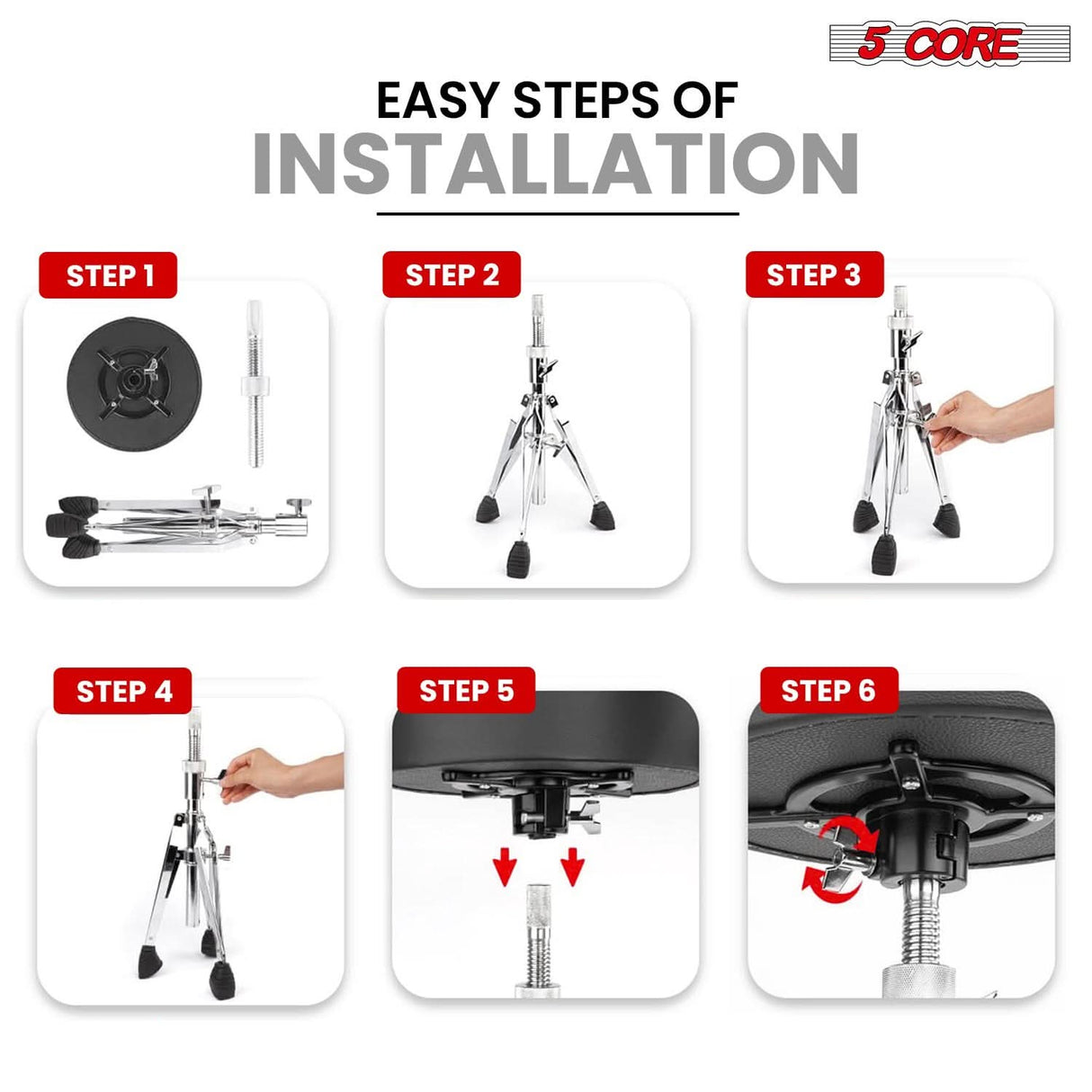 5 CORE

EASY STEPS OF
INSTALLATION

STEP 1

STEP 2

STEP 3

STEP 4

STEP 5

STEP 6