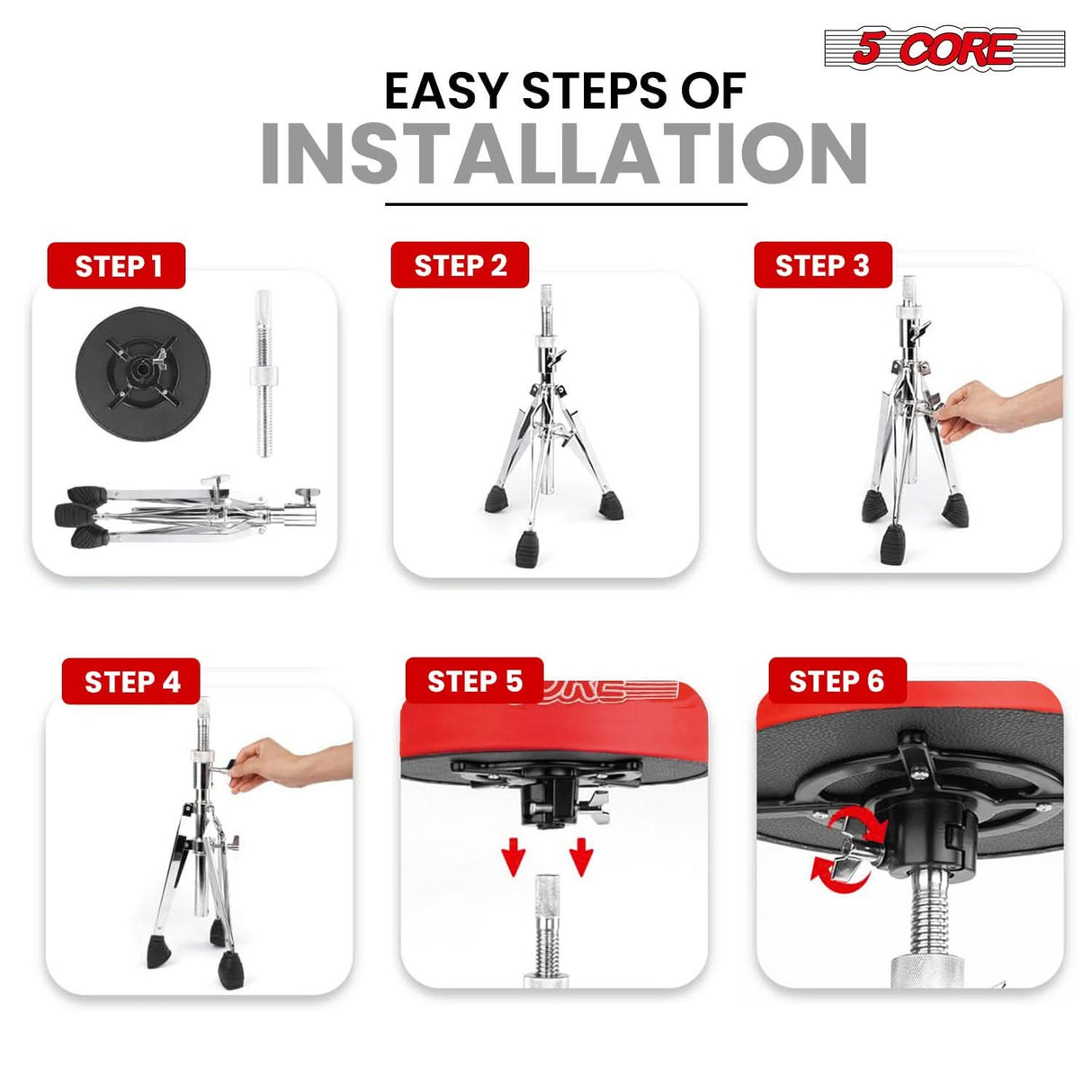 5 CORE

EASY STEPS OF
INSTALLATION

STEP 1

STEP 2

STEP 3

STEP 4

STEP 5

STEP 6