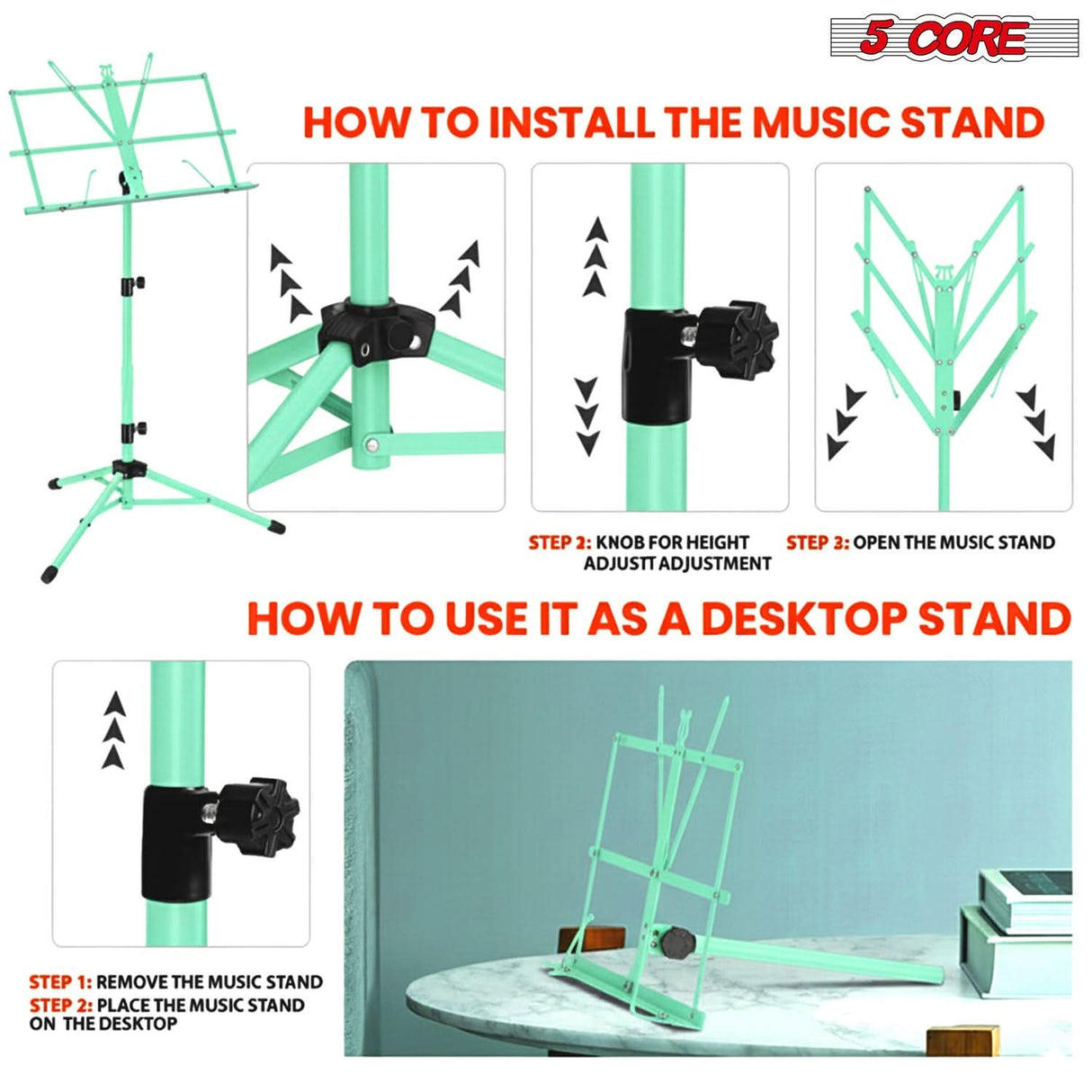 5 CORE

HOW TO INSTALL THE MUSIC STAND

STEP 2: KNOB FOR HEIGHT ADJUSTT ADJUSTMENT

STEP 3: OPEN THE MUSIC STAND

HOW TO USE IT AS A DESKTOP STAND

STEP 1: REMOVE THE MUSIC STAND
STEP 2: PLACE THE MUSIC STAND ON THE DESKTOP