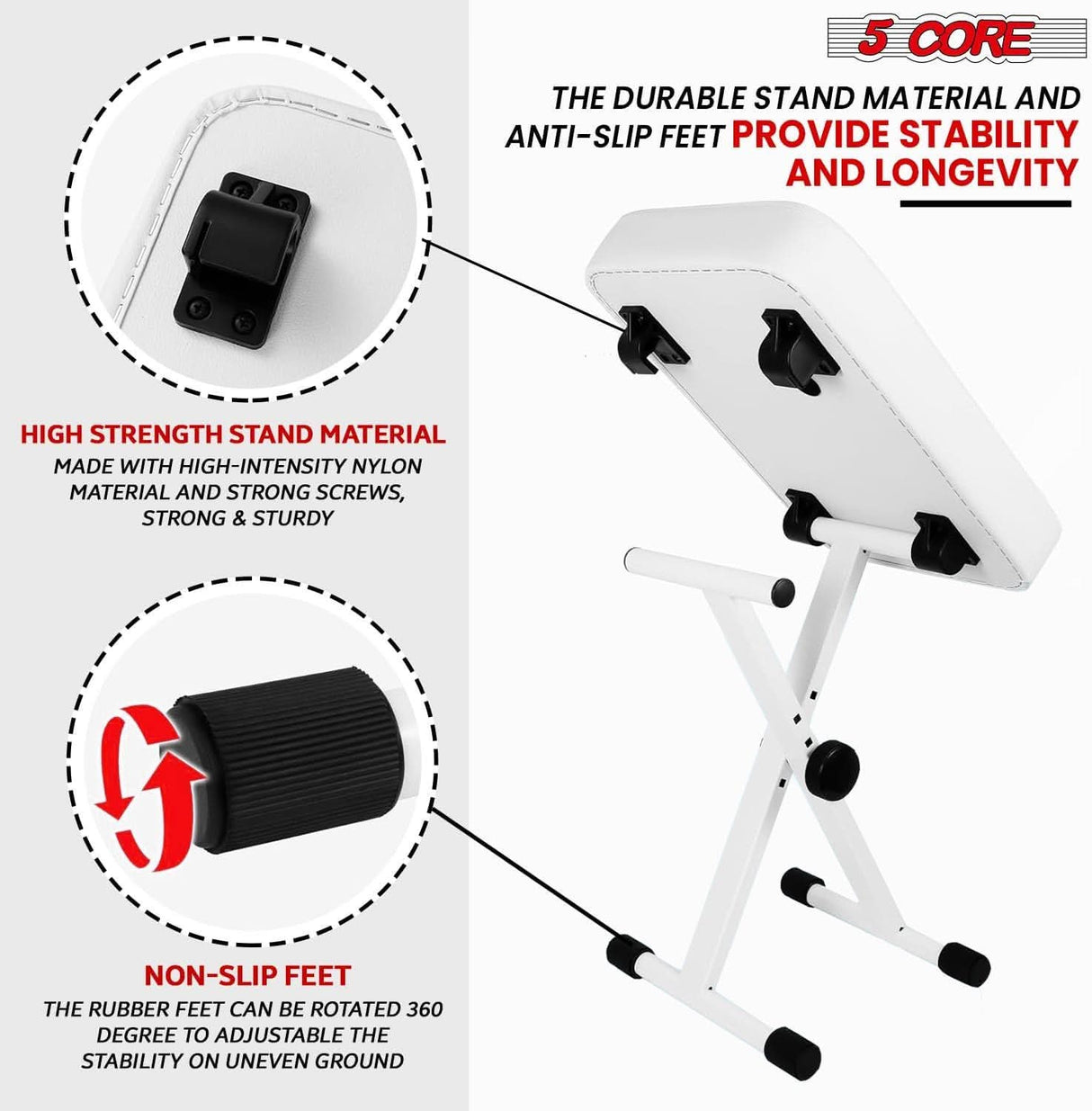 5 CORE

THE DURABLE STAND MATERIAL AND ANTI-SLIP FEET PROVIDE STABILITY AND LONGEVITY

HIGH STRENGTH STAND MATERIAL

MADE WITH HIGH-INTENSITY NYLON MATERIAL AND STRONG SCREWS, STRONG & STURDY

NON-SLIP FEET

THE RUBBER FEET CAN BE ROTATED 360 DEGREE TO ADJUSTABLE THE STABILITY ON UNEVEN GROUND