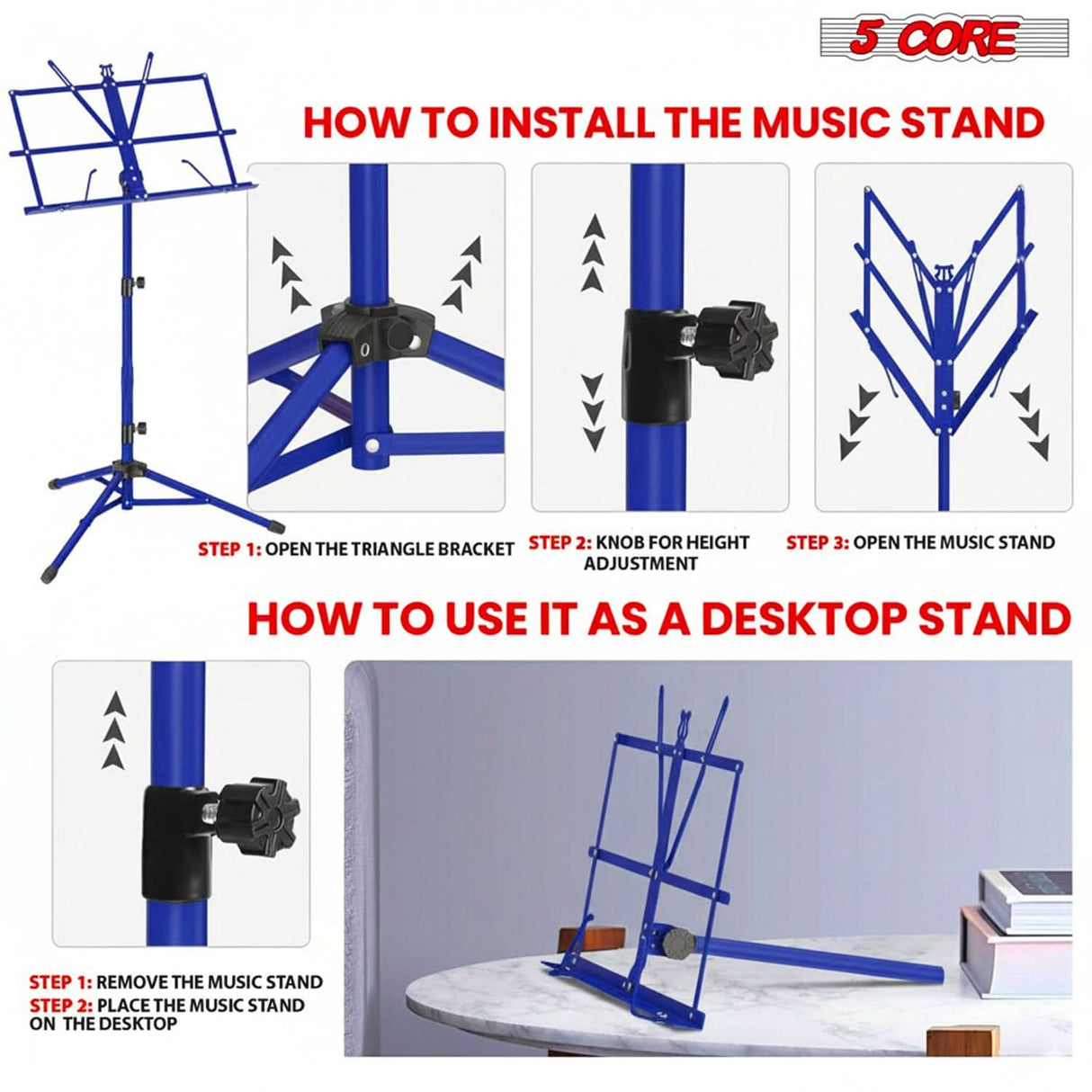 5 CORE

HOW TO INSTALL THE MUSIC STAND

STEP 1: OPEN THE TRIANGLE BRACKET

STEP 2: KNOB FOR HEIGHT ADJUSTMENT

STEP 3: OPEN THE MUSIC STAND

HOW TO USE IT AS A DESKTOP STAND

STEP 1: REMOVE THE MUSIC STAND
STEP 2: PLACE THE MUSIC STAND ON THE DESKTOP