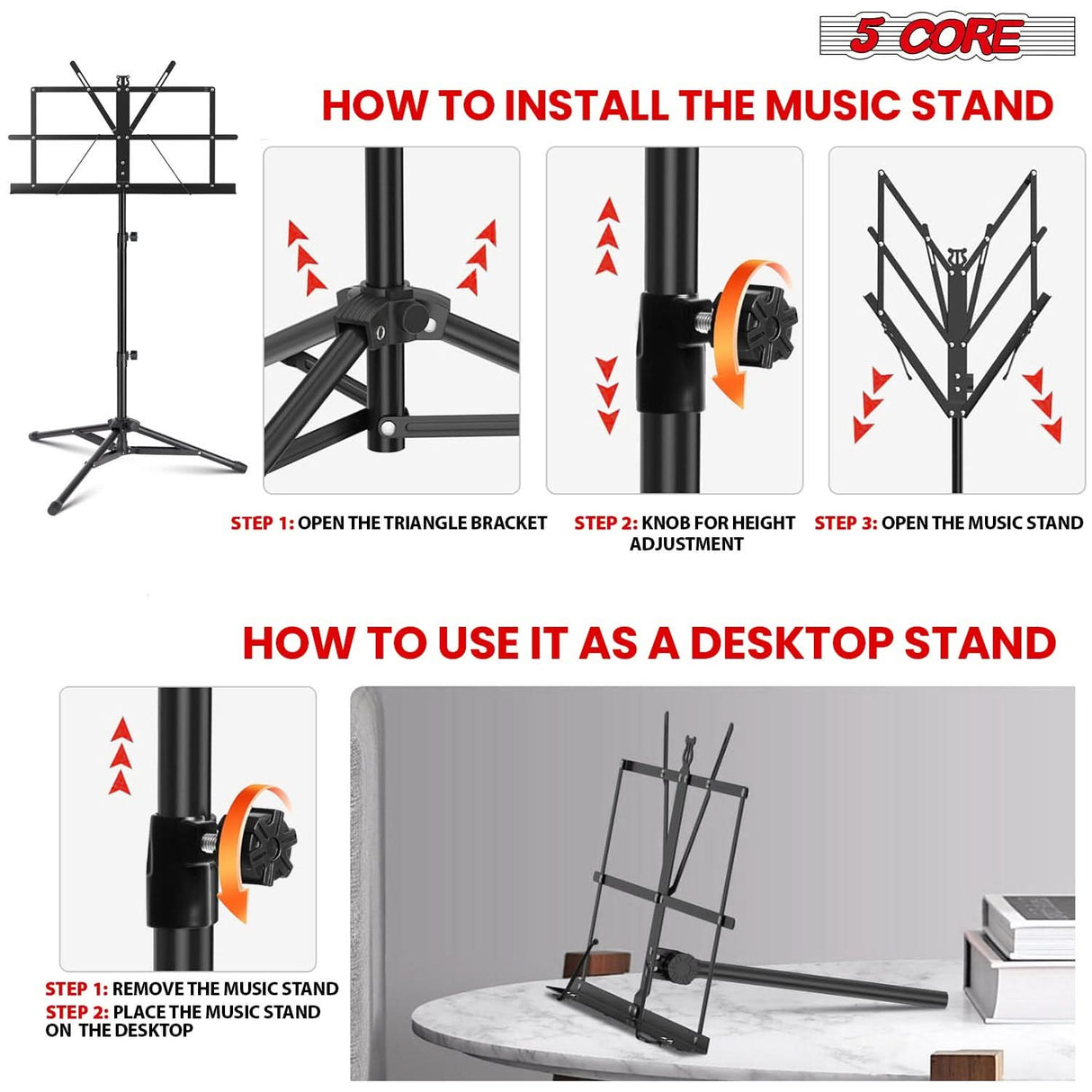 5 CORE

HOW TO INSTALL THE MUSIC STAND

STEP 1: OPEN THE TRIANGLE BRACKET

STEP 2: KNOB FOR HEIGHT ADJUSTMENT

STEP 3: OPEN THE MUSIC STAND

HOW TO USE IT AS A DESKTOP STAND

STEP 1: REMOVE THE MUSIC STAND
STEP 2: PLACE THE MUSIC STAND ON THE DESKTOP