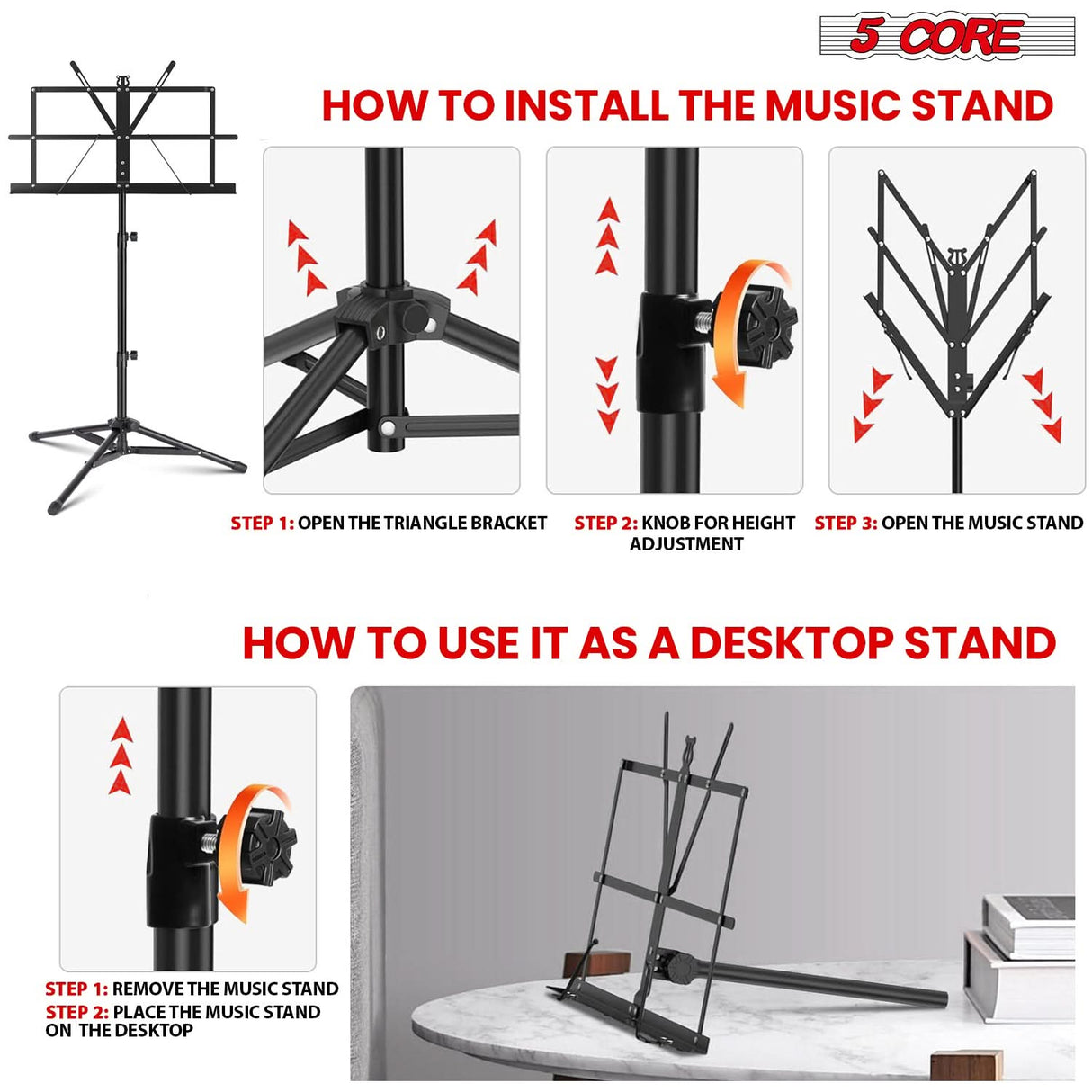 5 CORE

HOW TO INSTALL THE MUSIC STAND

STEP 1: OPEN THE TRIANGLE BRACKET

STEP 2: KNOB FOR HEIGHT ADJUSTMENT

STEP 3: OPEN THE MUSIC STAND

HOW TO USE IT AS A DESKTOP STAND

STEP 1: REMOVE THE MUSIC STAND

STEP 2: PLACE THE MUSIC STAND ON THE DESKTOP