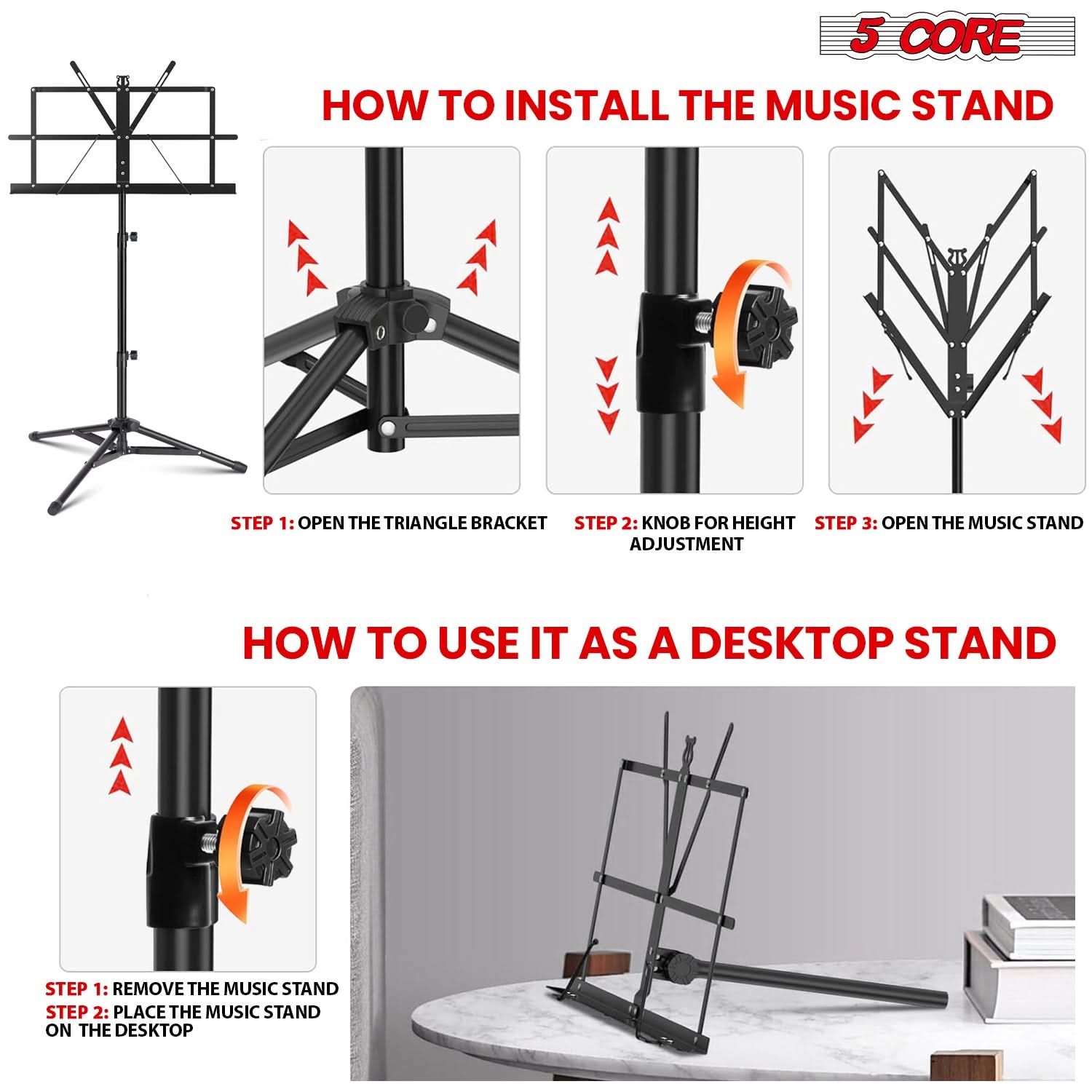 5 CORE

HOW TO INSTALL THE MUSIC STAND

STEP 1: OPEN THE TRIANGLE BRACKET

STEP 2: KNOB FOR HEIGHT ADJUSTMENT

STEP 3: OPEN THE MUSIC STAND

HOW TO USE IT AS A DESKTOP STAND

STEP 1: REMOVE THE MUSIC STAND
STEP 2: PLACE THE MUSIC STAND ON THE DESKTOP