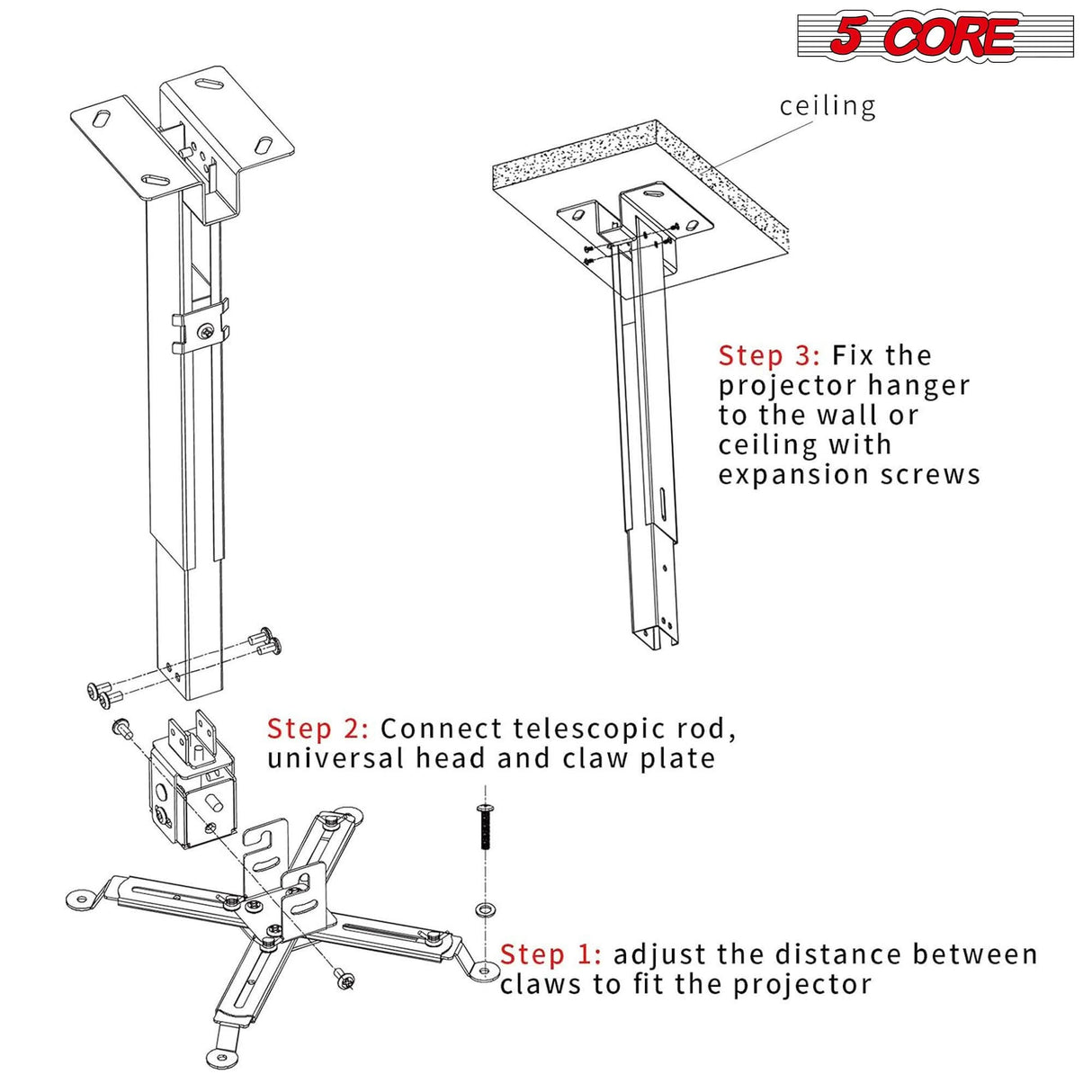 5 CORE

ceiling

Step 3: Fix the projector hanger to the wall or ceiling with expansion screws

Step 2: Connect telescopic rod, universal head and claw plate

Step 1: adjust the distance between claws to fit the projector