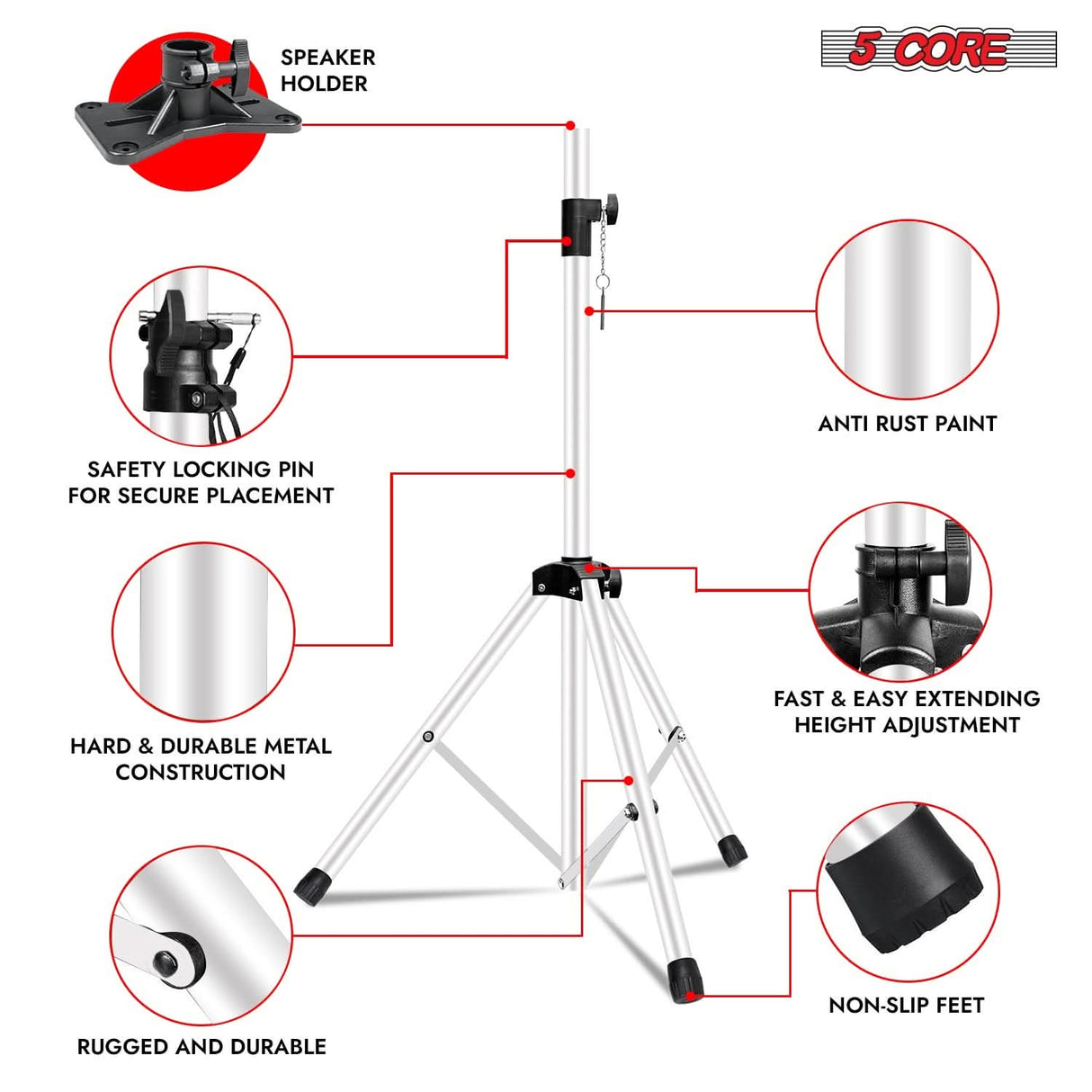 SPEAKER HOLDER

5 CORE

SAFETY LOCKING PIN FOR SECURE PLACEMENT

ANTI RUST PAINT

HARD & DURABLE METAL CONSTRUCTION

FAST & EASY EXTENDING HEIGHT ADJUSTMENT

RUGGED AND DURABLE

NON-SLIP FEET