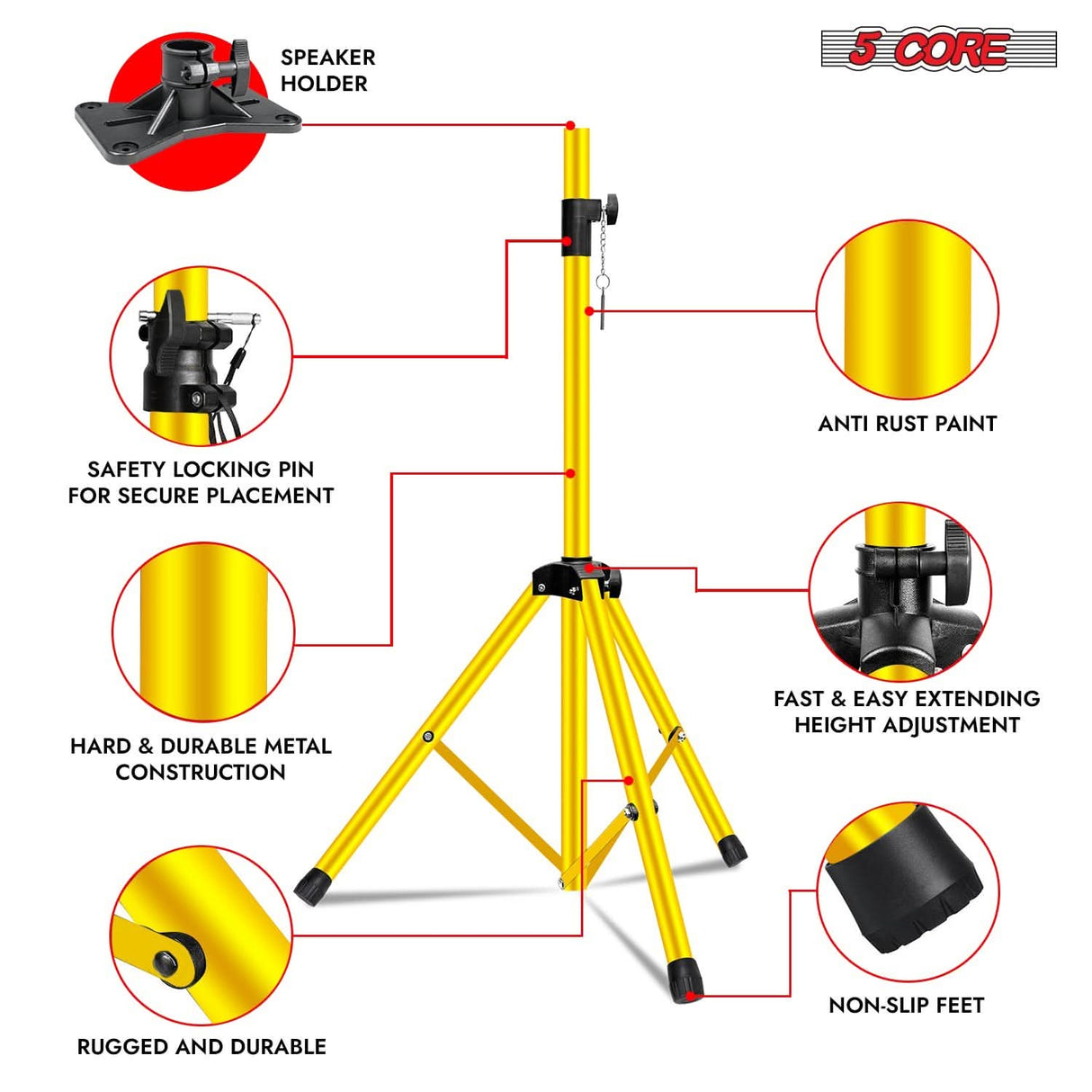 SPEAKER HOLDER

5 CORE

SAFETY LOCKING PIN FOR SECURE PLACEMENT

ANTI RUST PAINT

HARD & DURABLE METAL CONSTRUCTION

FAST & EASY EXTENDING HEIGHT ADJUSTMENT

RUGGED AND DURABLE

NON-SLIP FEET