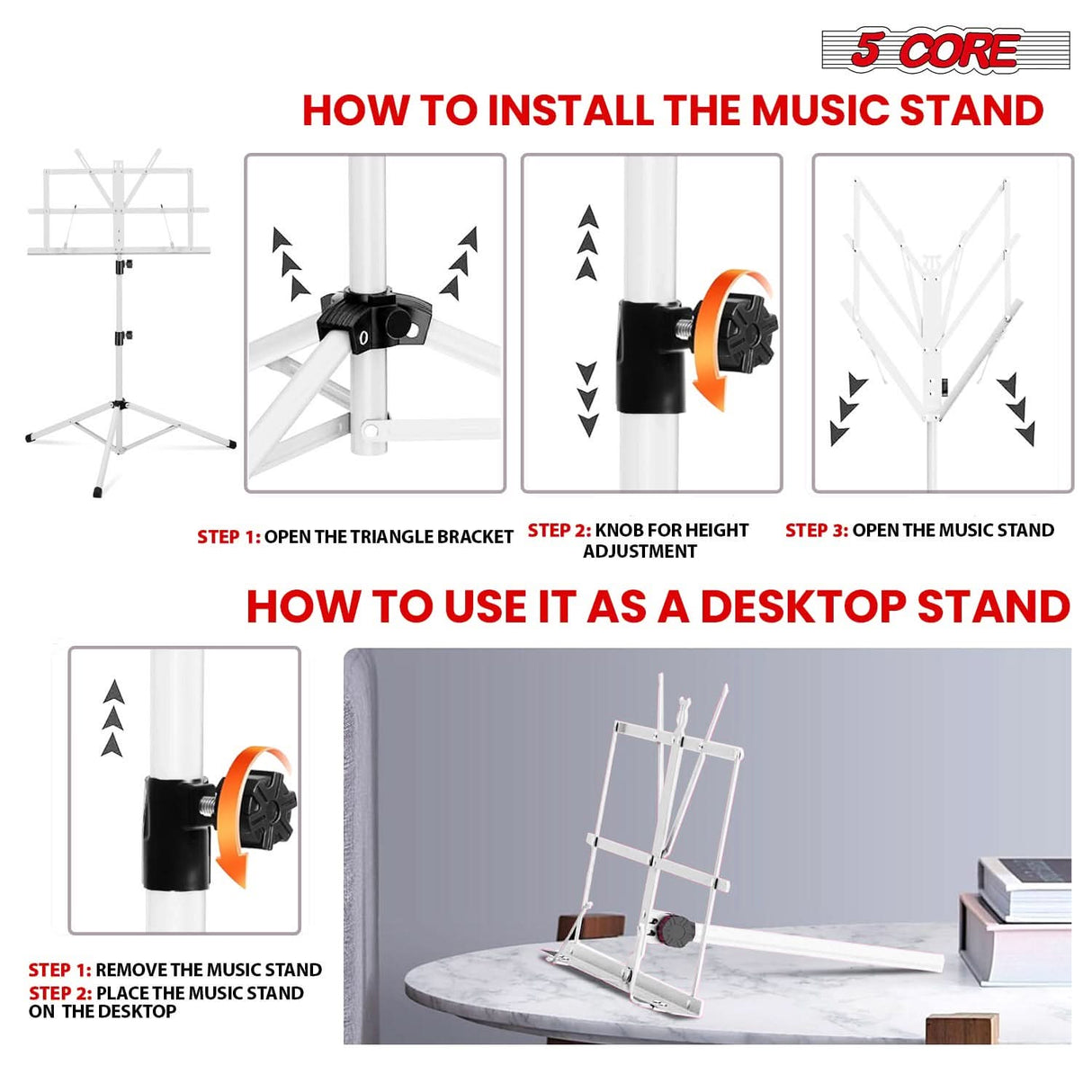 5 CORE

HOW TO INSTALL THE MUSIC STAND

STEP 1: OPEN THE TRIANGLE BRACKET

STEP 2: KNOB FOR HEIGHT ADJUSTMENT

STEP 3: OPEN THE MUSIC STAND

HOW TO USE IT AS A DESKTOP STAND

STEP 1: REMOVE THE MUSIC STAND
STEP 2: PLACE THE MUSIC STAND ON THE DESKTOP