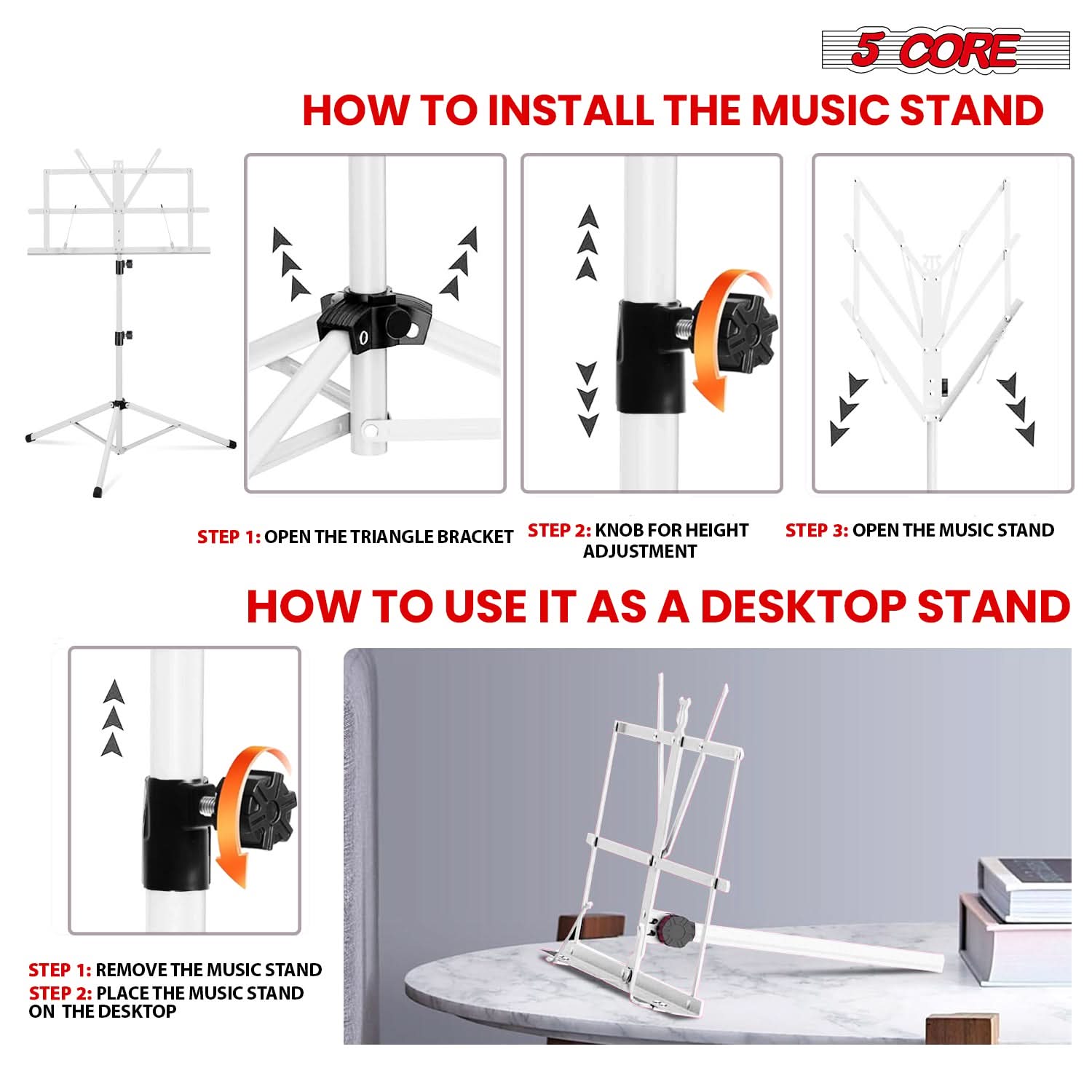 5 CORE

HOW TO INSTALL THE MUSIC STAND

STEP 1: OPEN THE TRIANGLE BRACKET

STEP 2: KNOB FOR HEIGHT ADJUSTMENT

STEP 3: OPEN THE MUSIC STAND

HOW TO USE IT AS A DESKTOP STAND

STEP 1: REMOVE THE MUSIC STAND
STEP 2: PLACE THE MUSIC STAND ON THE DESKTOP