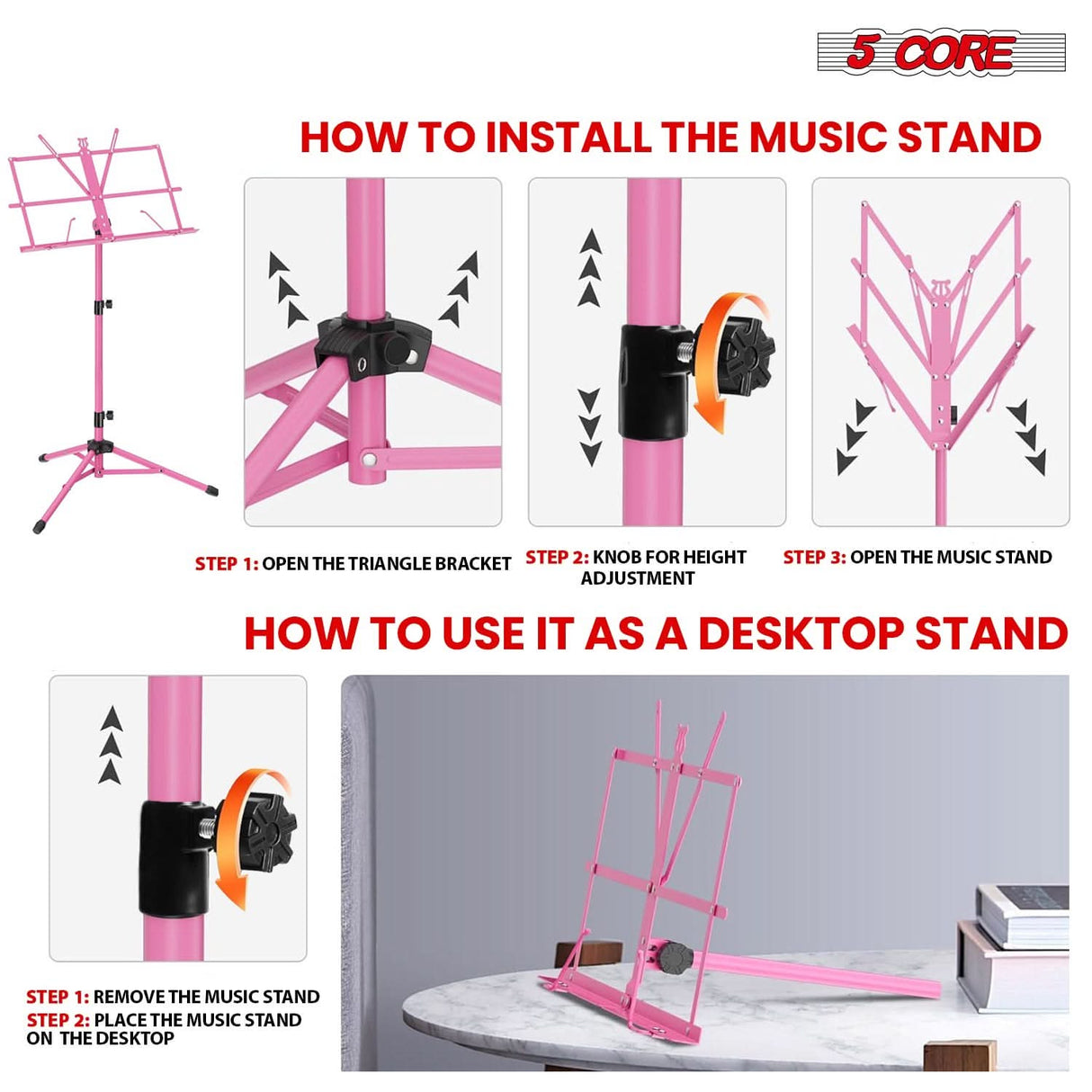 5 CORE

HOW TO INSTALL THE MUSIC STAND

STEP 1: OPEN THE TRIANGLE BRACKET

STEP 2: KNOB FOR HEIGHT ADJUSTMENT

STEP 3: OPEN THE MUSIC STAND

HOW TO USE IT AS A DESKTOP STAND

STEP 1: REMOVE THE MUSIC STAND
STEP 2: PLACE THE MUSIC STAND ON THE DESKTOP