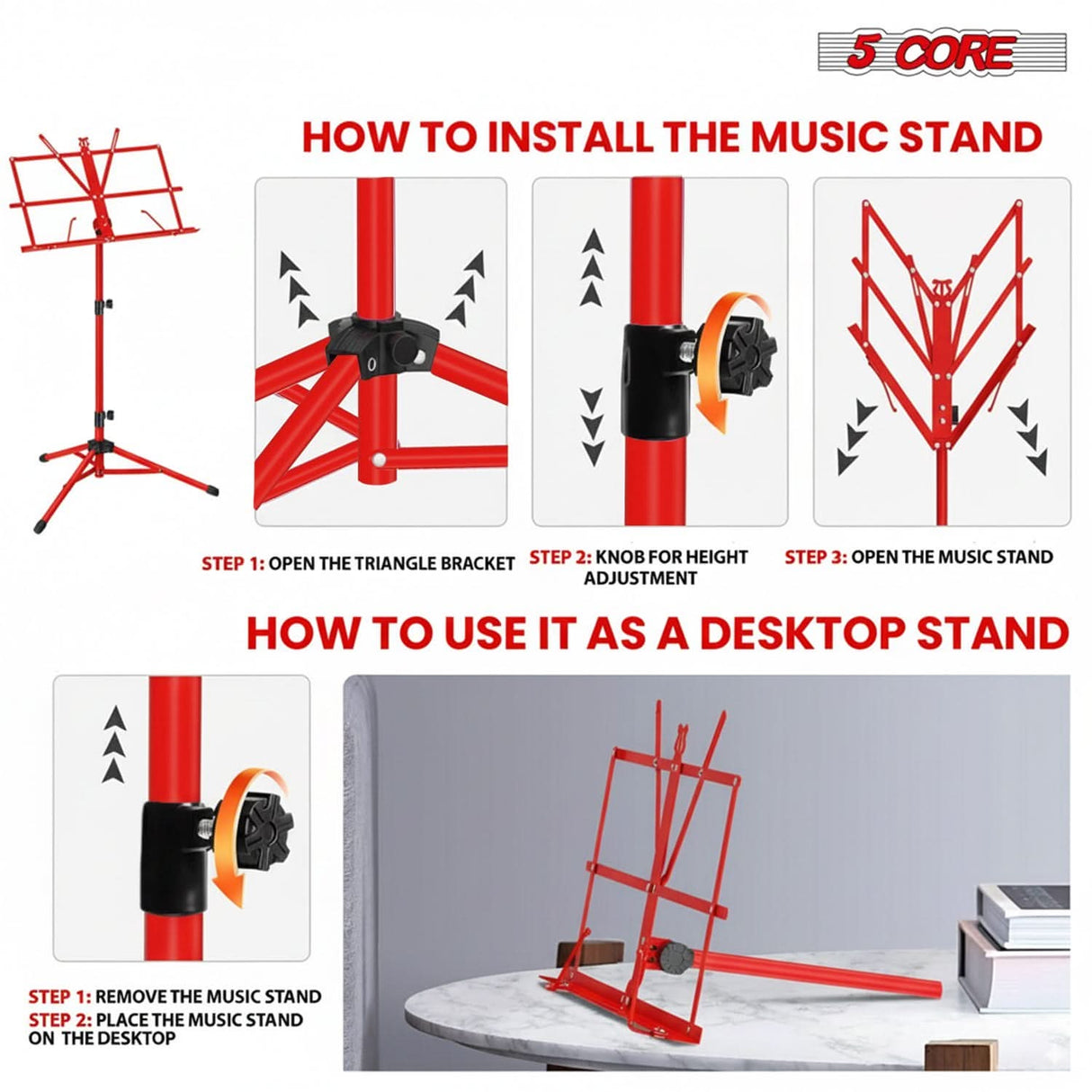 5 CORE

HOW TO INSTALL THE MUSIC STAND

STEP 1: OPEN THE TRIANGLE BRACKET

STEP 2: KNOB FOR HEIGHT ADJUSTMENT

STEP 3: OPEN THE MUSIC STAND

HOW TO USE IT AS A DESKTOP STAND

STEP 1: REMOVE THE MUSIC STAND
STEP 2: PLACE THE MUSIC STAND ON THE DESKTOP