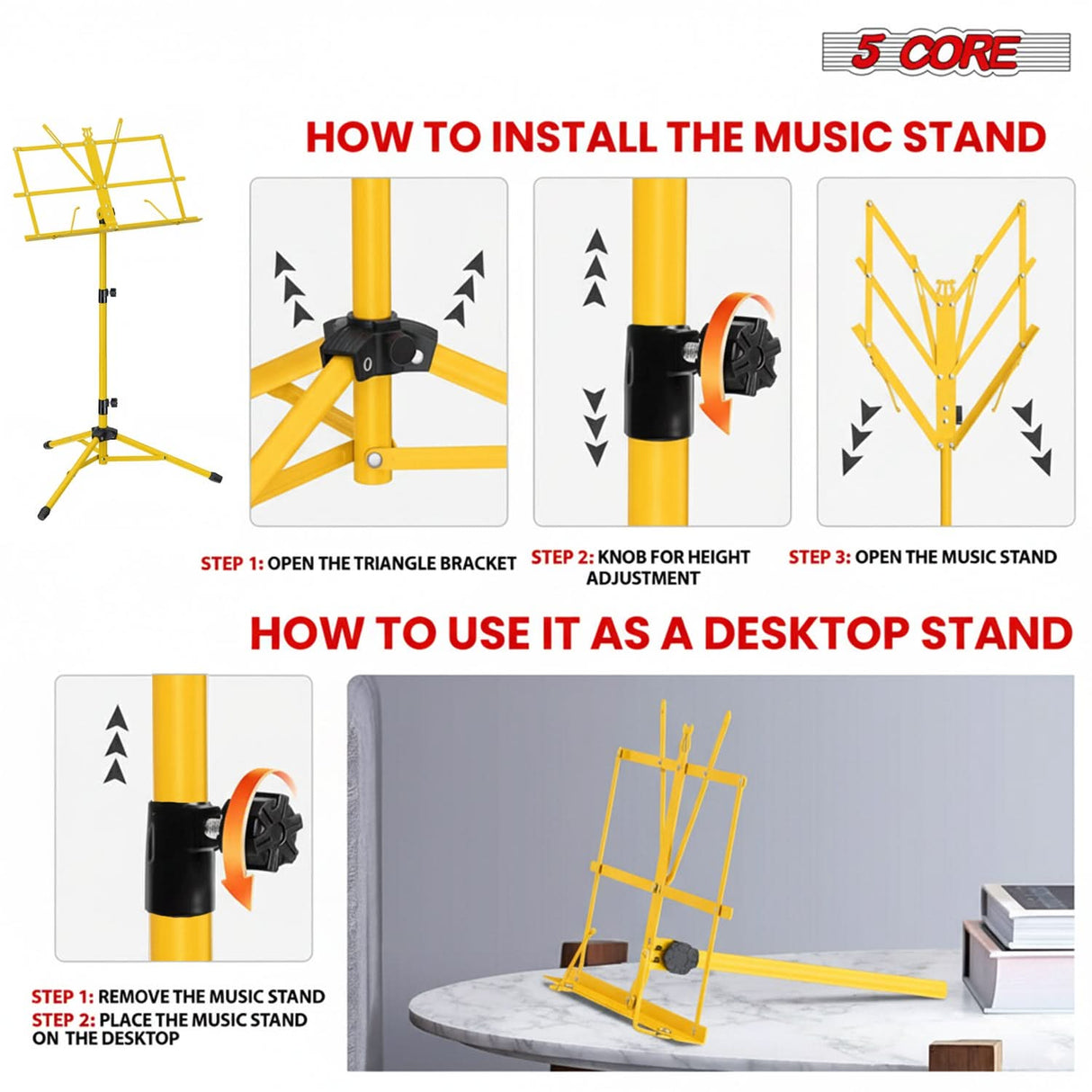 5 CORE

HOW TO INSTALL THE MUSIC STAND

STEP 1: OPEN THE TRIANGLE BRACKET

STEP 2: KNOB FOR HEIGHT ADJUSTMENT

STEP 3: OPEN THE MUSIC STAND

HOW TO USE IT AS A DESKTOP STAND

STEP 1: REMOVE THE MUSIC STAND
STEP 2: PLACE THE MUSIC STAND ON THE DESKTOP