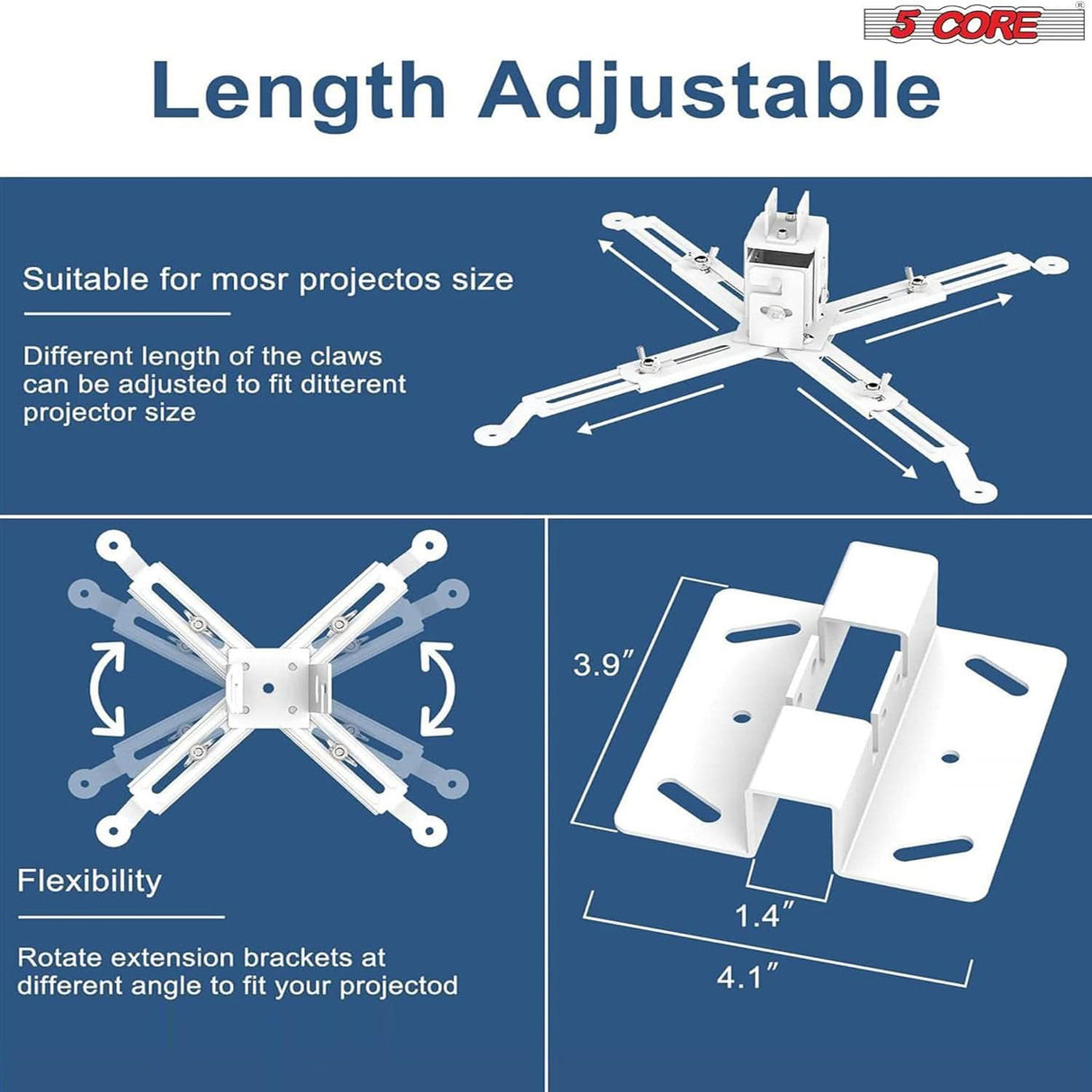 5 CORE

Length Adjustable

Suitable for mosr projectos size

Different length of the claws can be adjusted to fit ditterent projector size

Flexibility

Rotate extension brackets at different angle to fit your projectod

3.9″

1.4″

4.1″