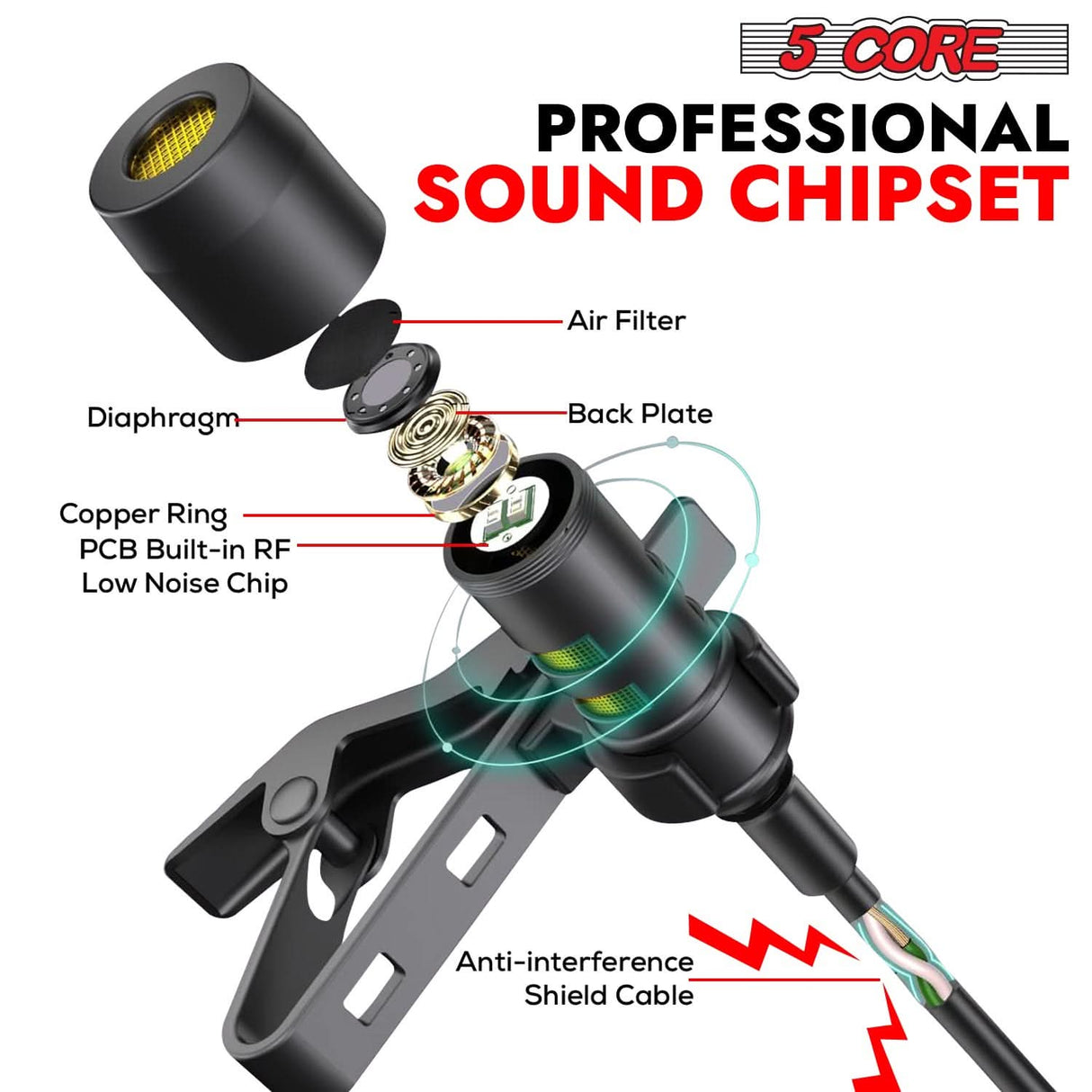 5 CORE

PROFESSIONAL
SOUND CHIPSET

Air Filter

Diaphragm

Back Plate

Copper Ring

PCB Built-in RF
Low Noise Chip

Anti-interference
Shield Cable