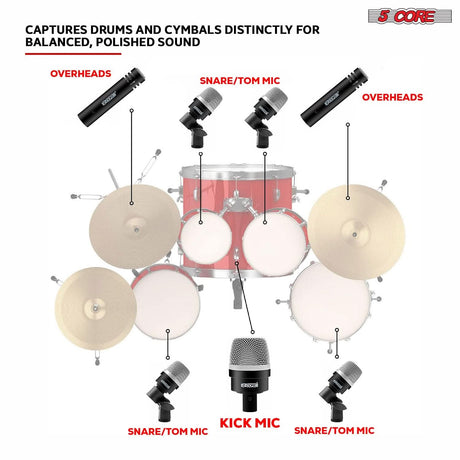 5 CORE

CAPTURES DRUMS AND CYMBALS DISTINCTLY FOR BALANCED, POLISHED SOUND

OVERHEADS

SNARE/TOM MIC

OVERHEADS

SNARE/TOM MIC

KICK MIC

SNARE/TOM MIC